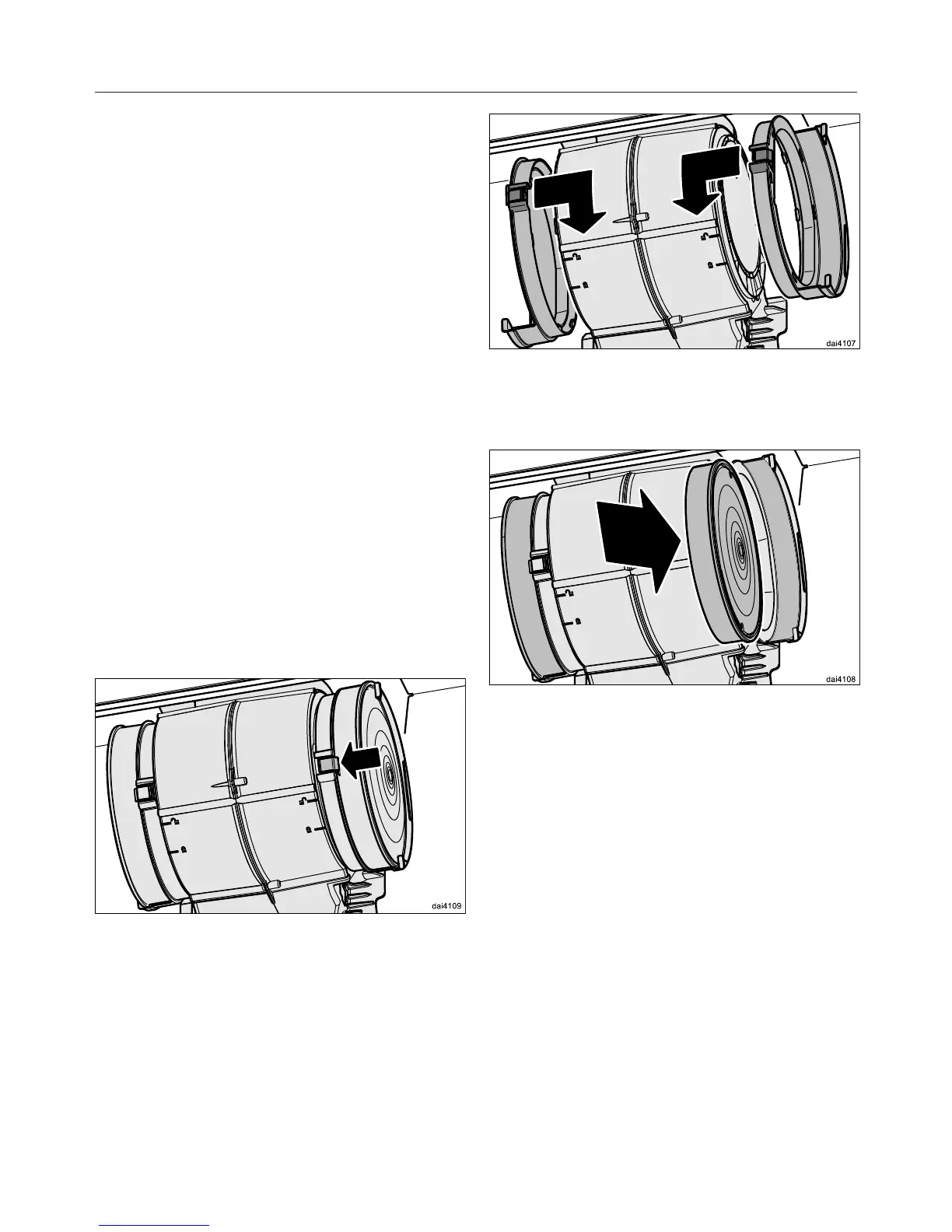 dai4107

dai4108

dai4109