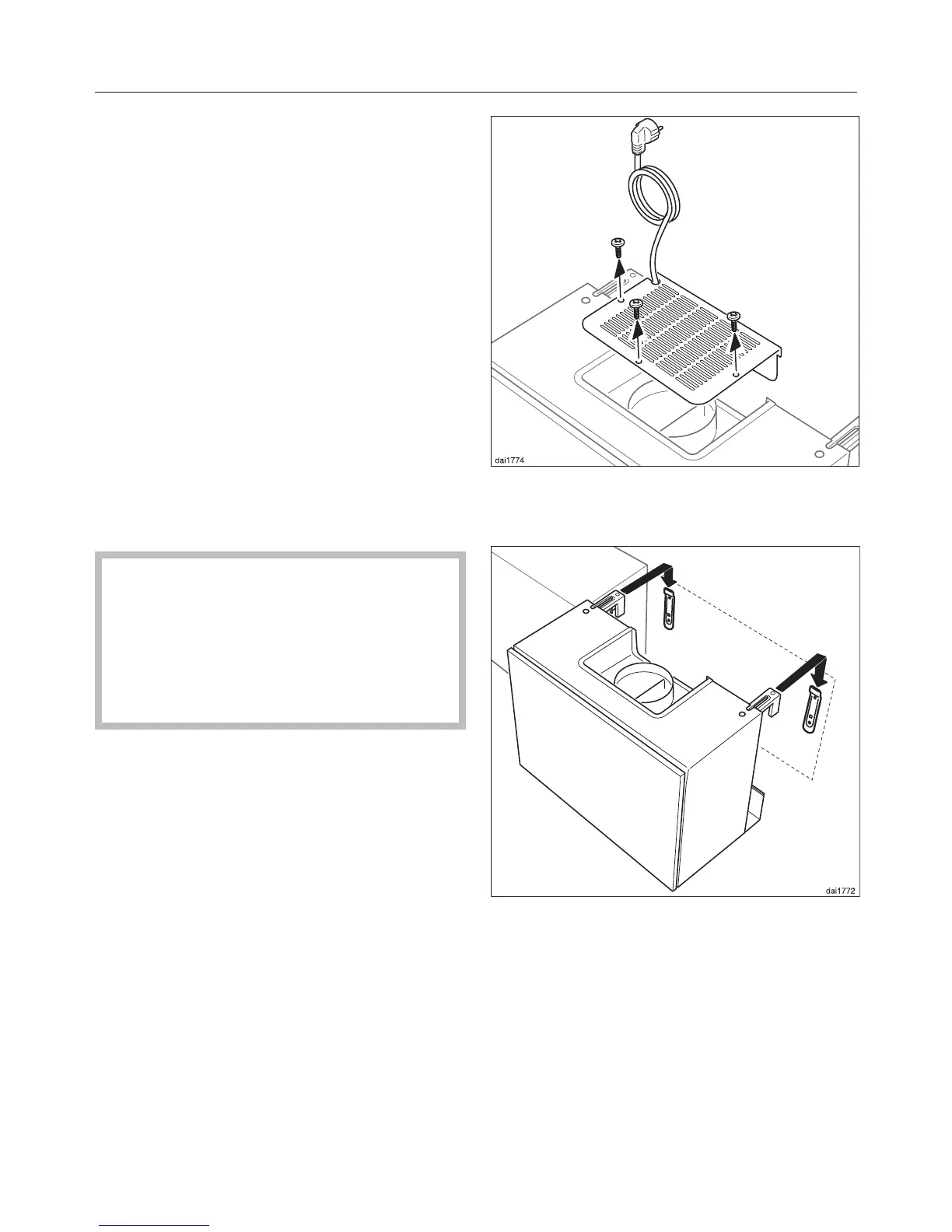 dai1774

dai1772