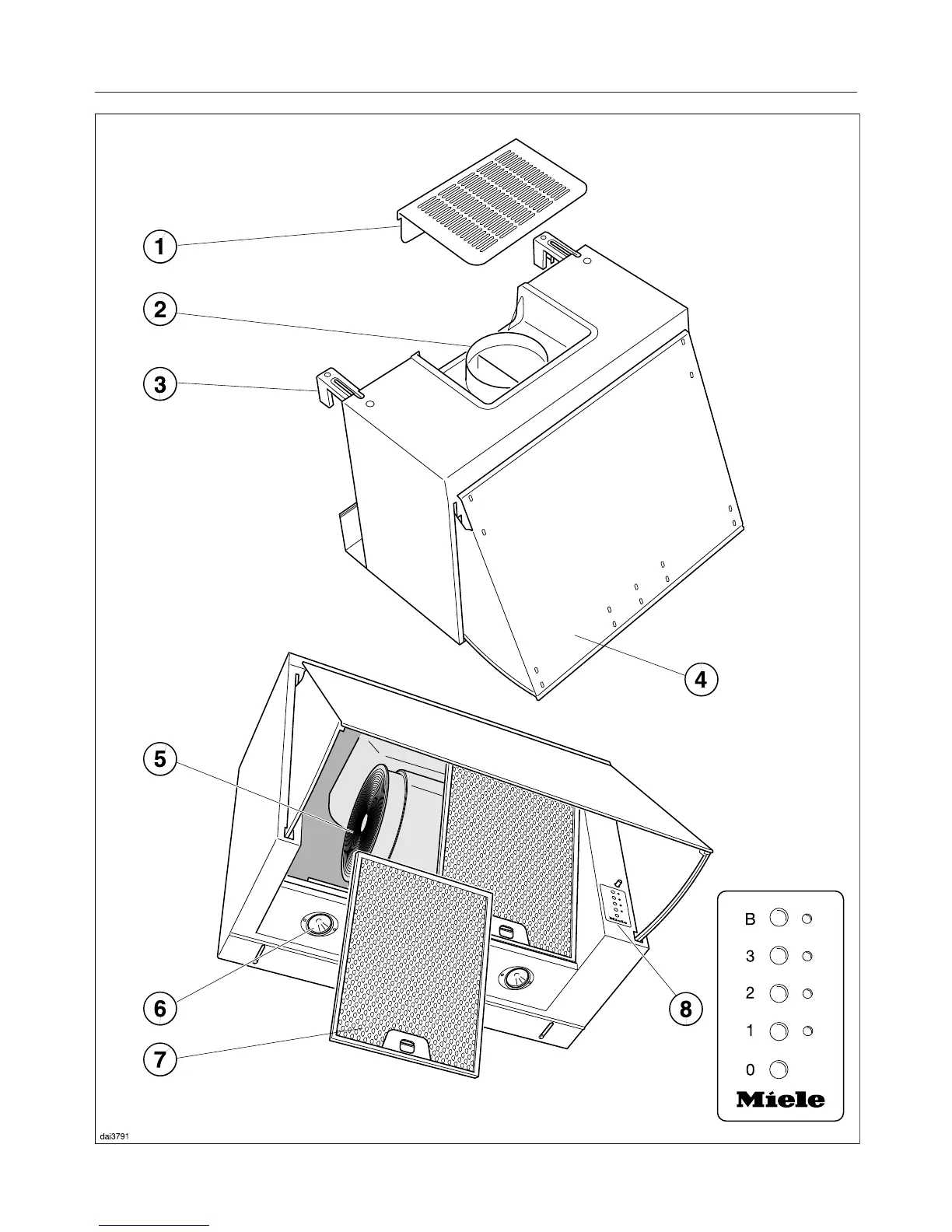 1
2
3
4
5
6
7
8
B
3
2
1
0
Miele
dai3791