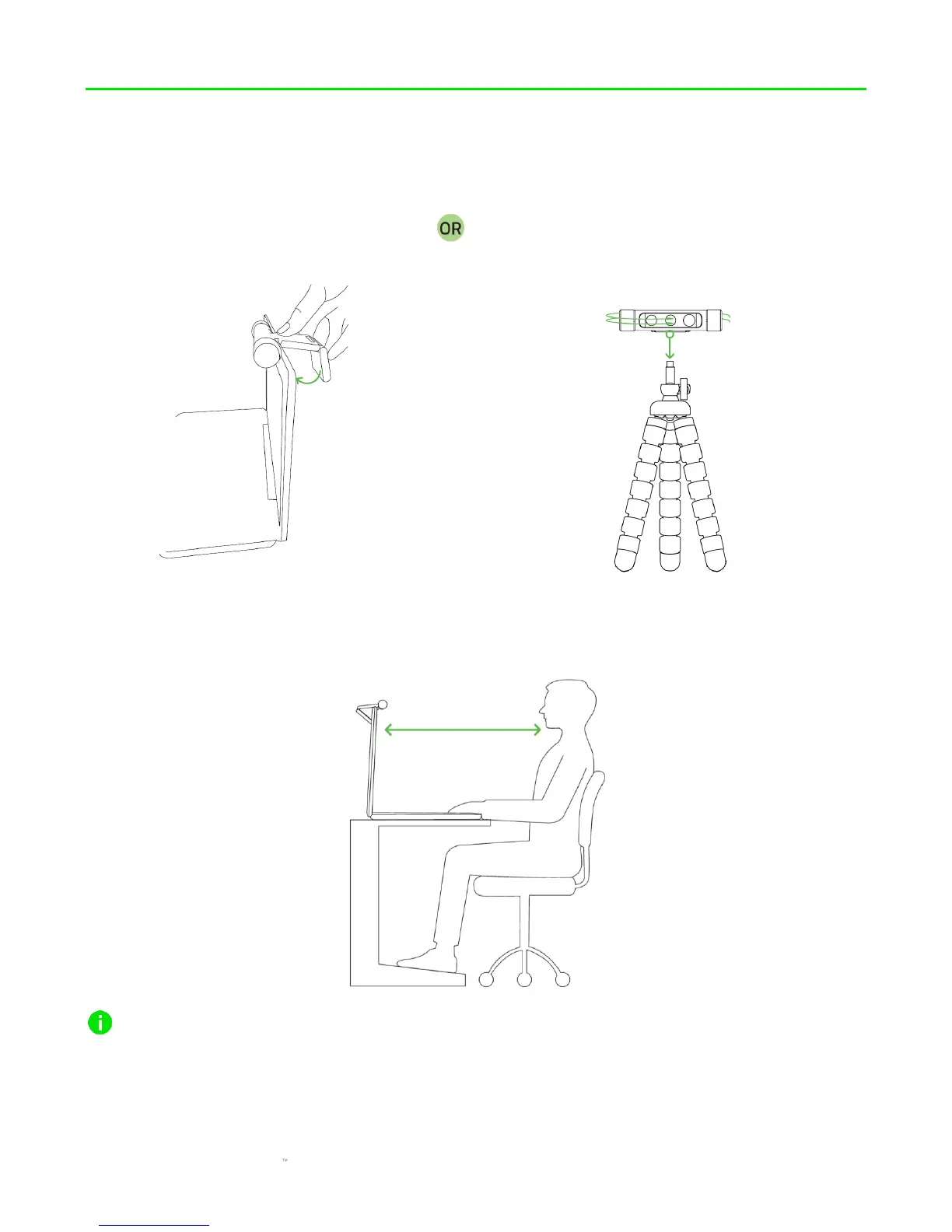 OR

™