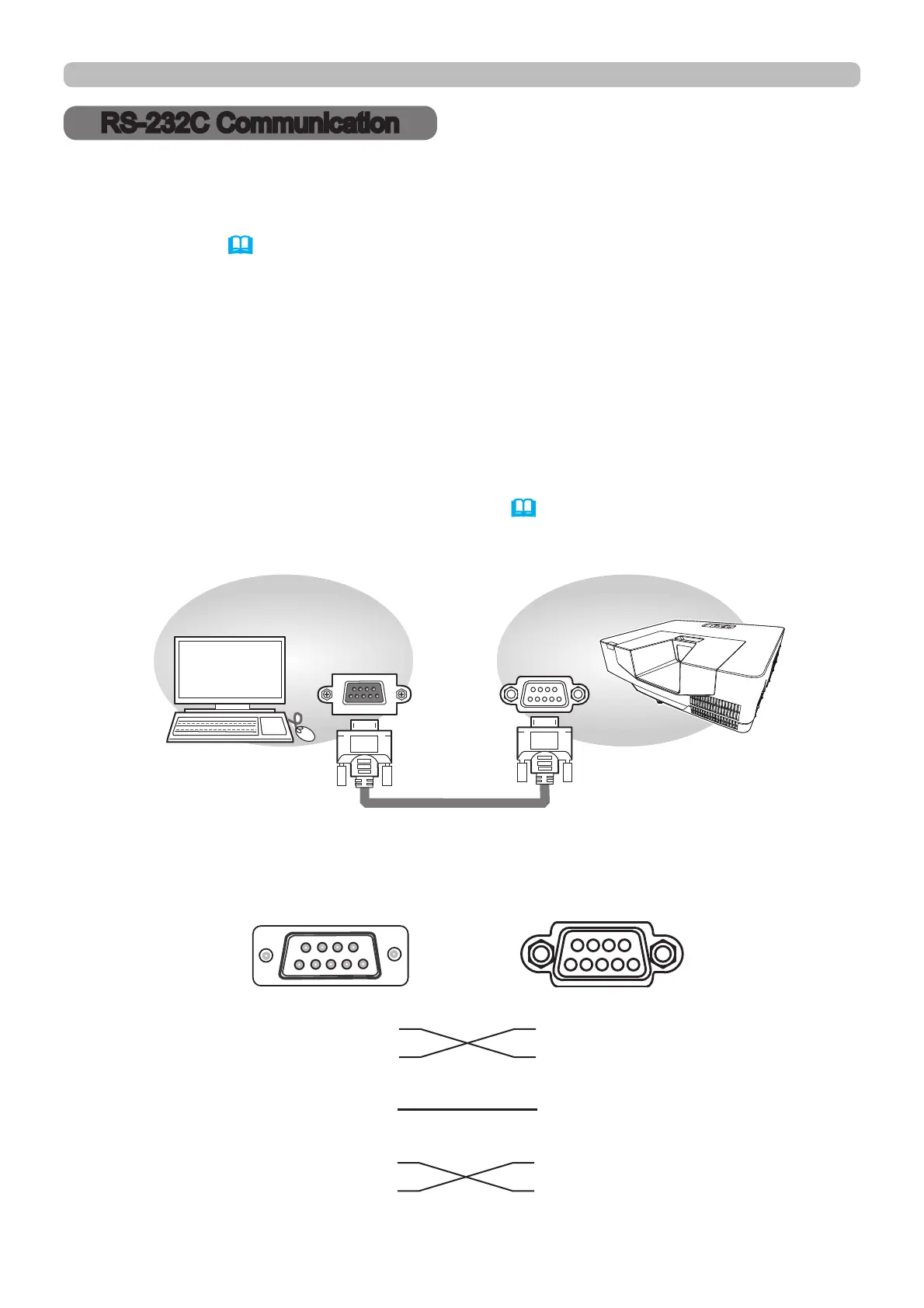 RS-232C Communication