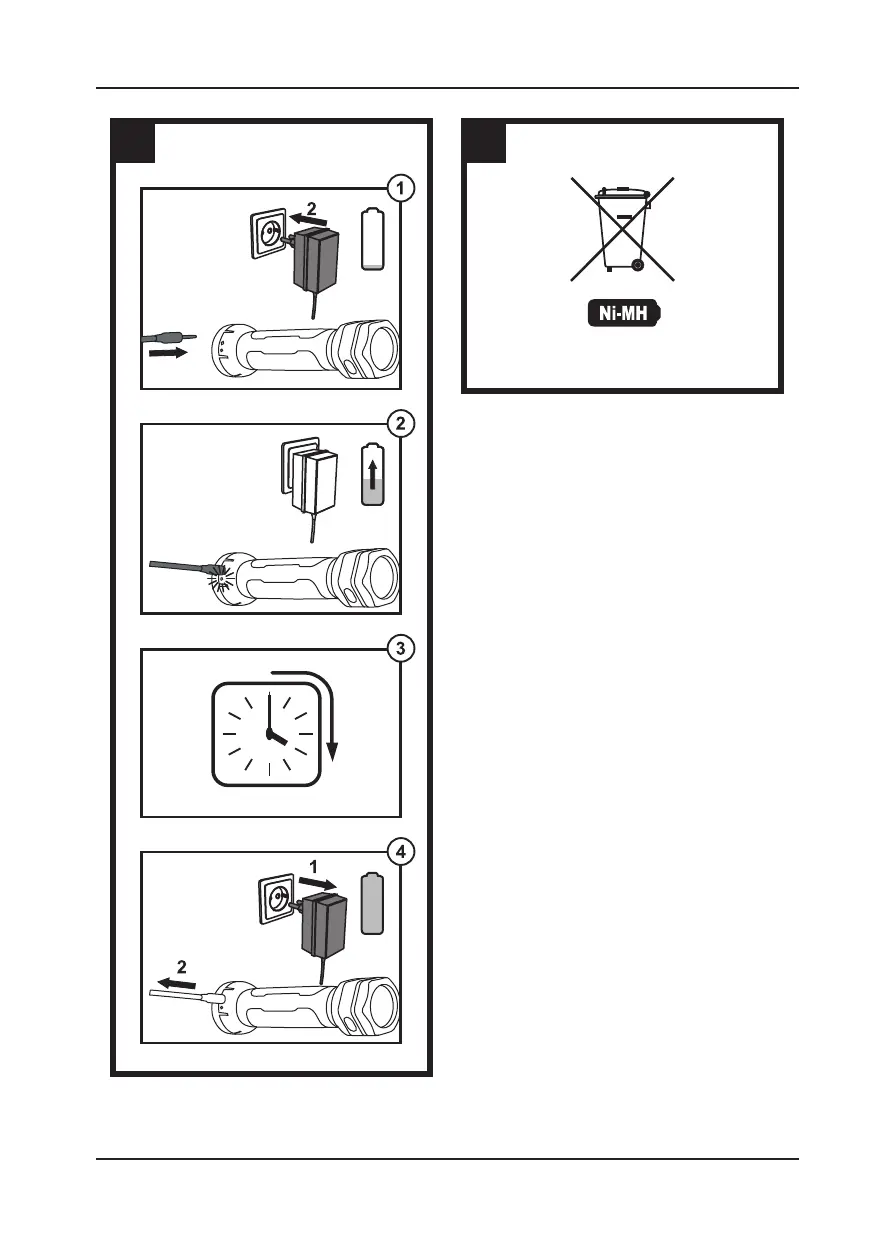 1

2

2

3

1

4

2

Ni-MH