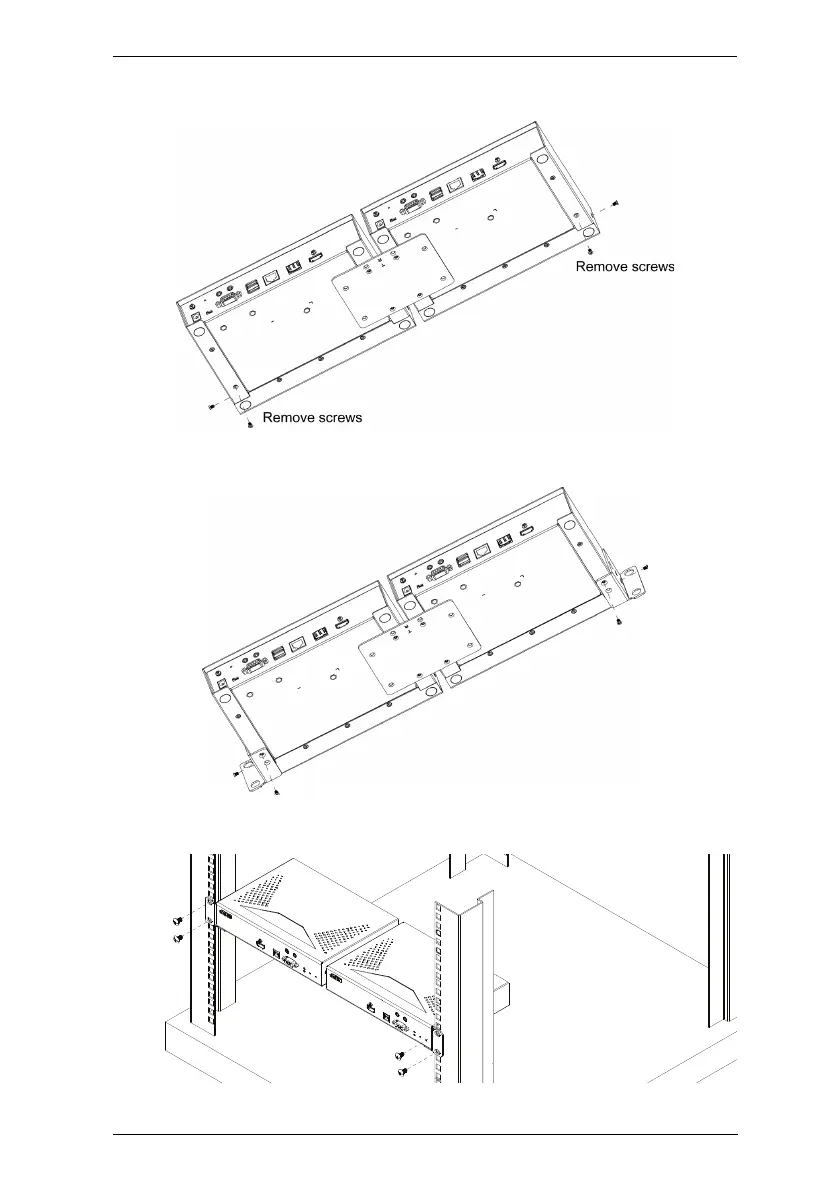 Remove screws

Remove screws