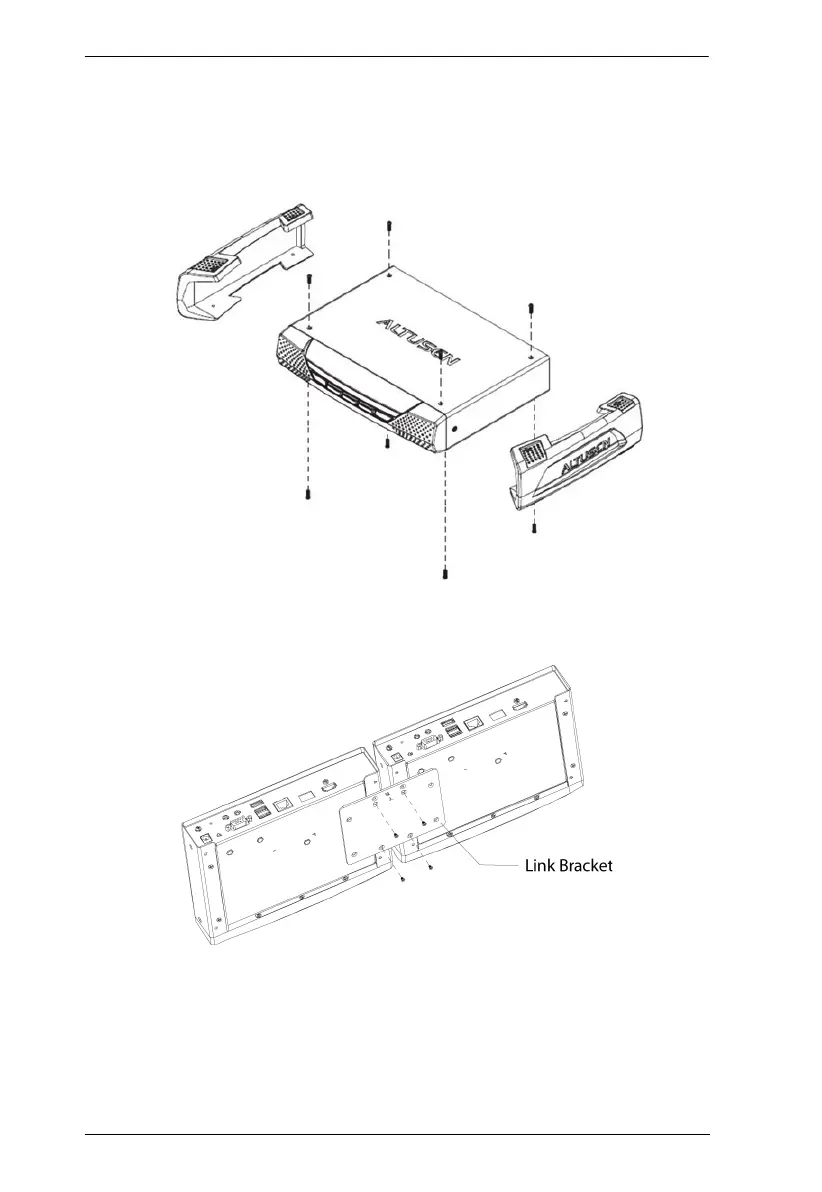 ALTUSEN

ALTUSEN

Link Bracket