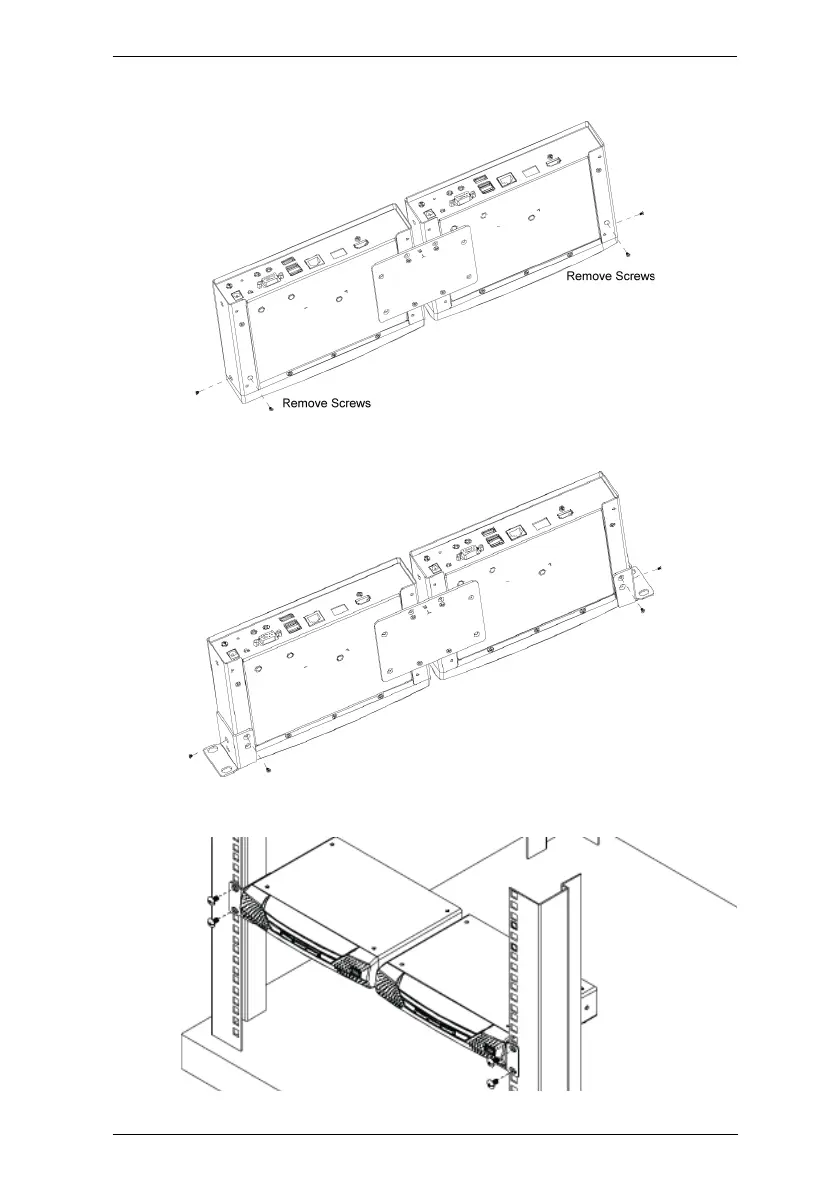 Remove Screws

Remove Screws