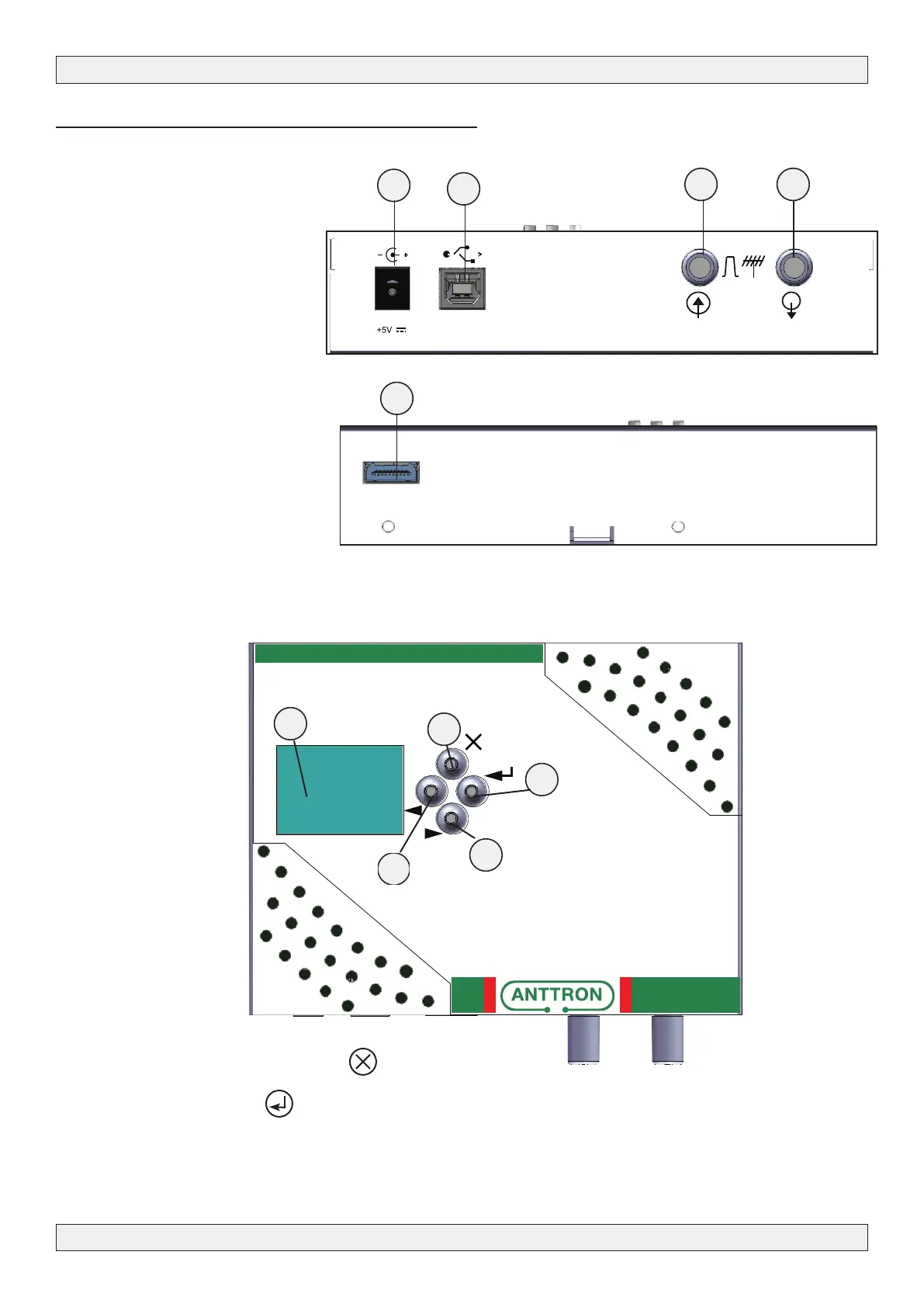 +5V

ANTTRON