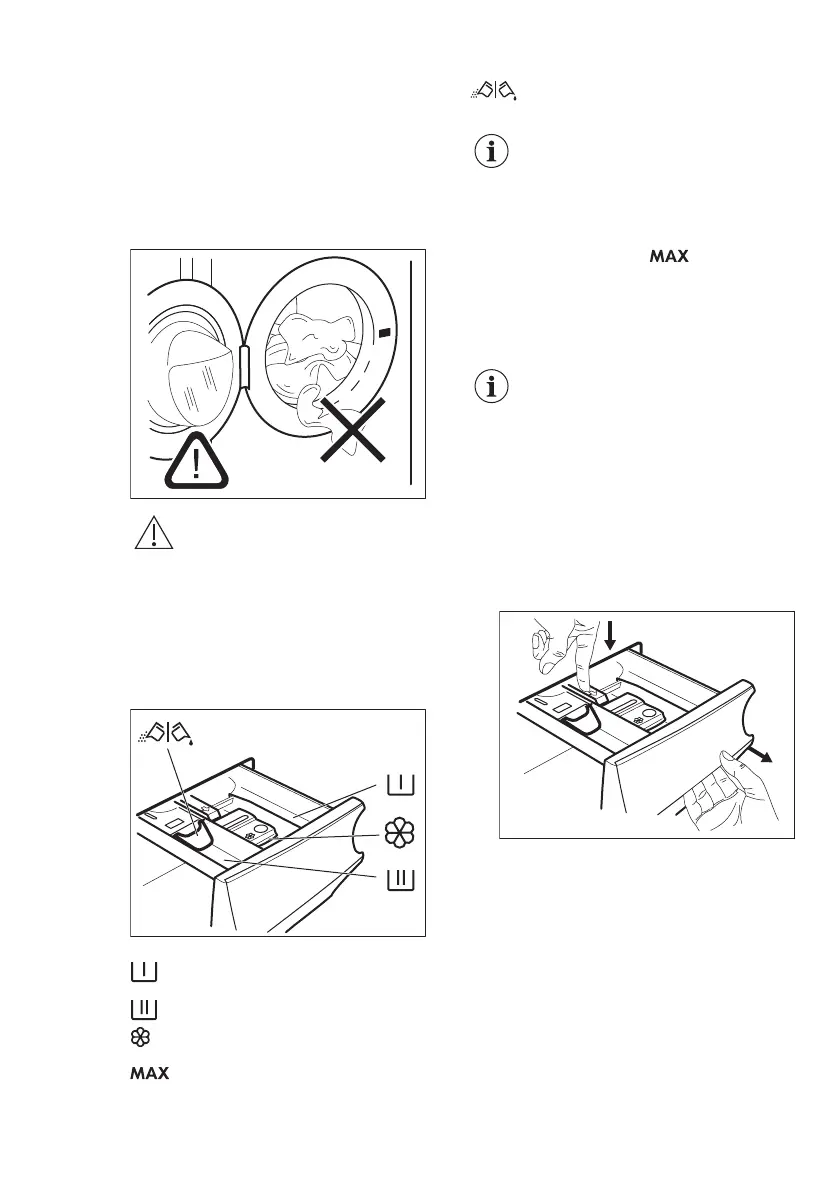 MAX

MAX