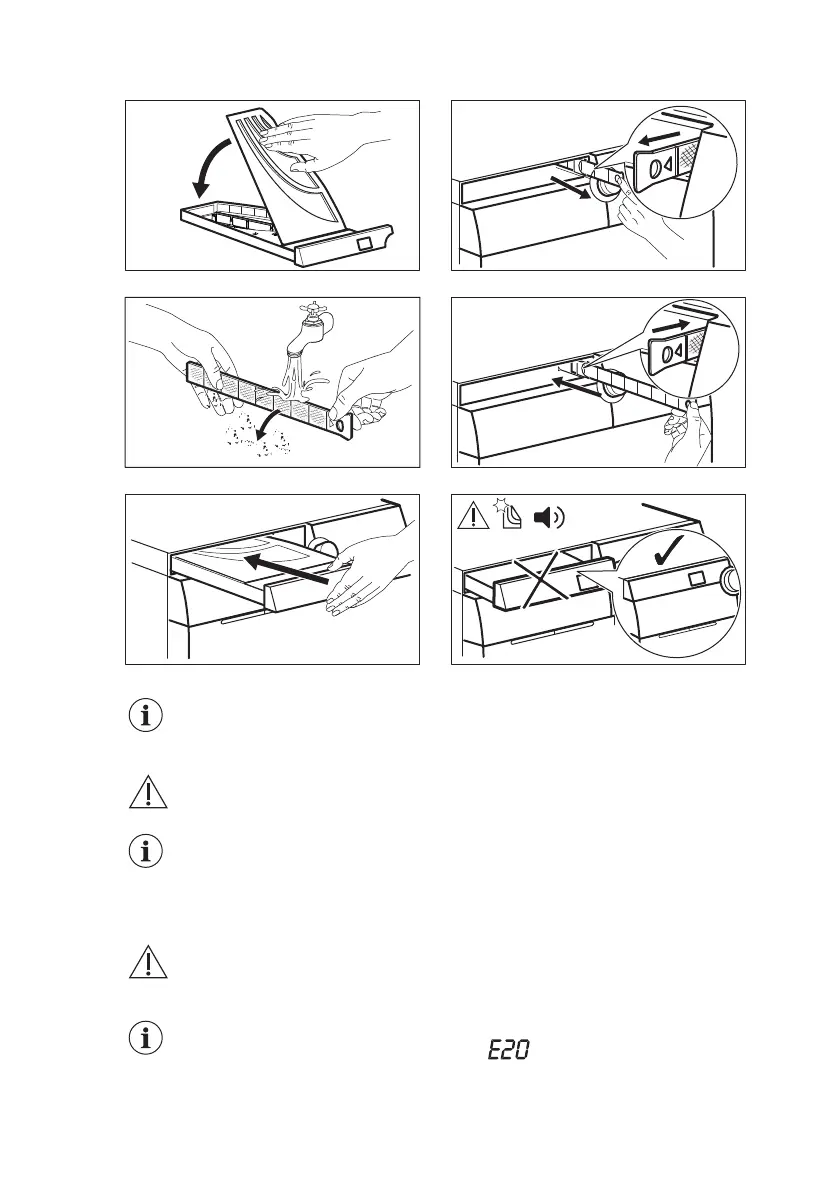 E20