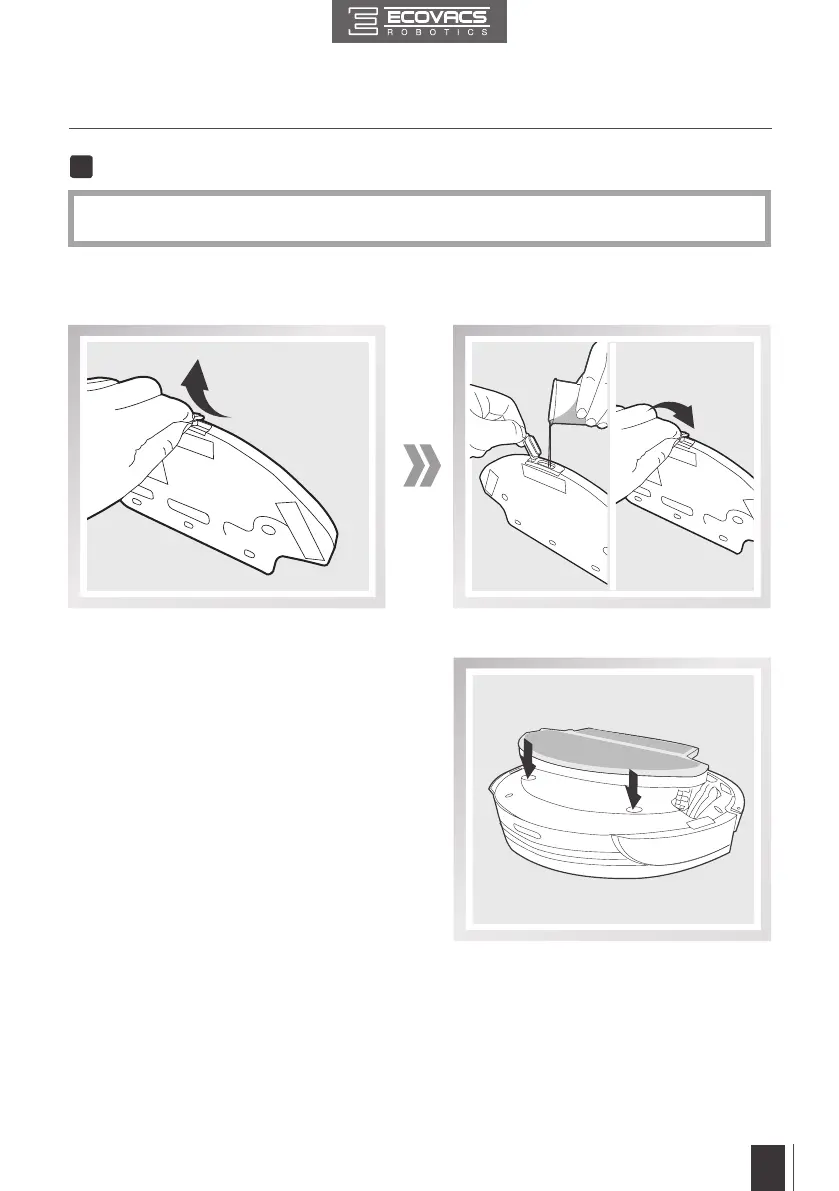 ECOVACS
ROBOTICS