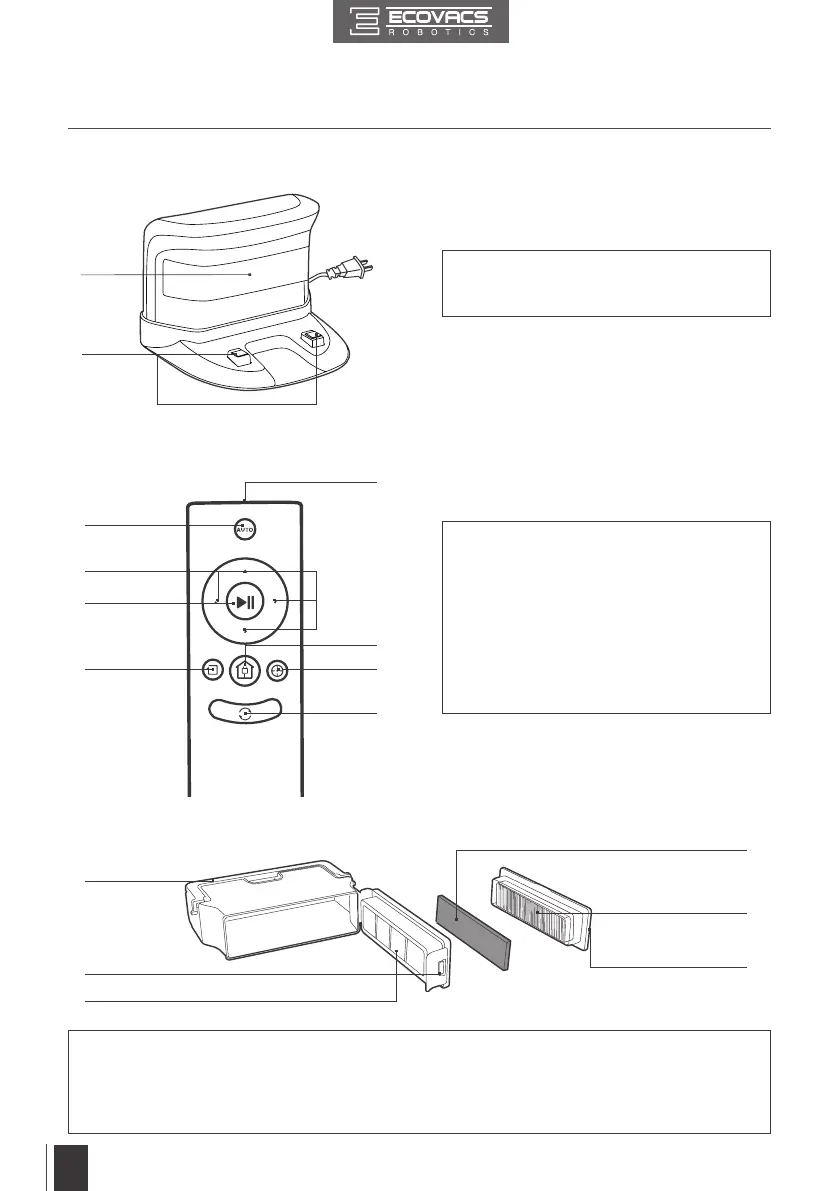 ECOVACS
ROBOTICS

AUTO