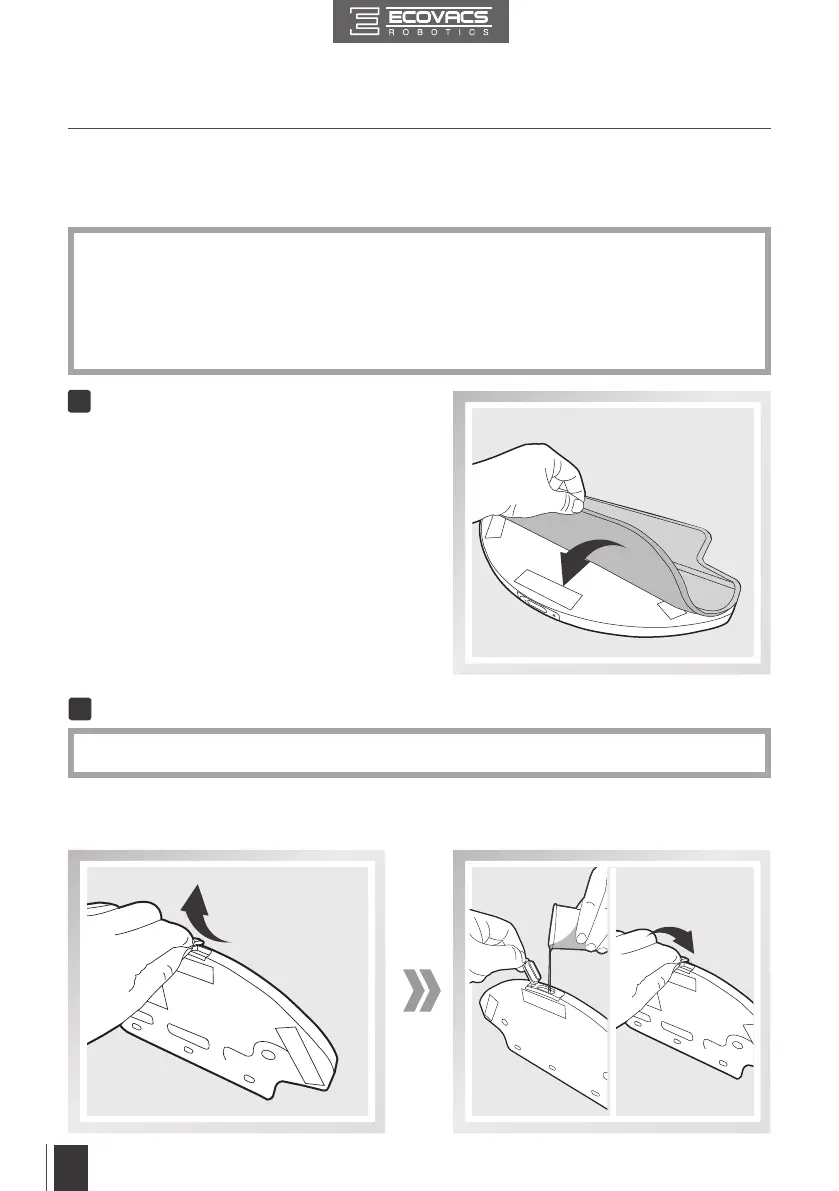 ECOVACS
ROBOTICS