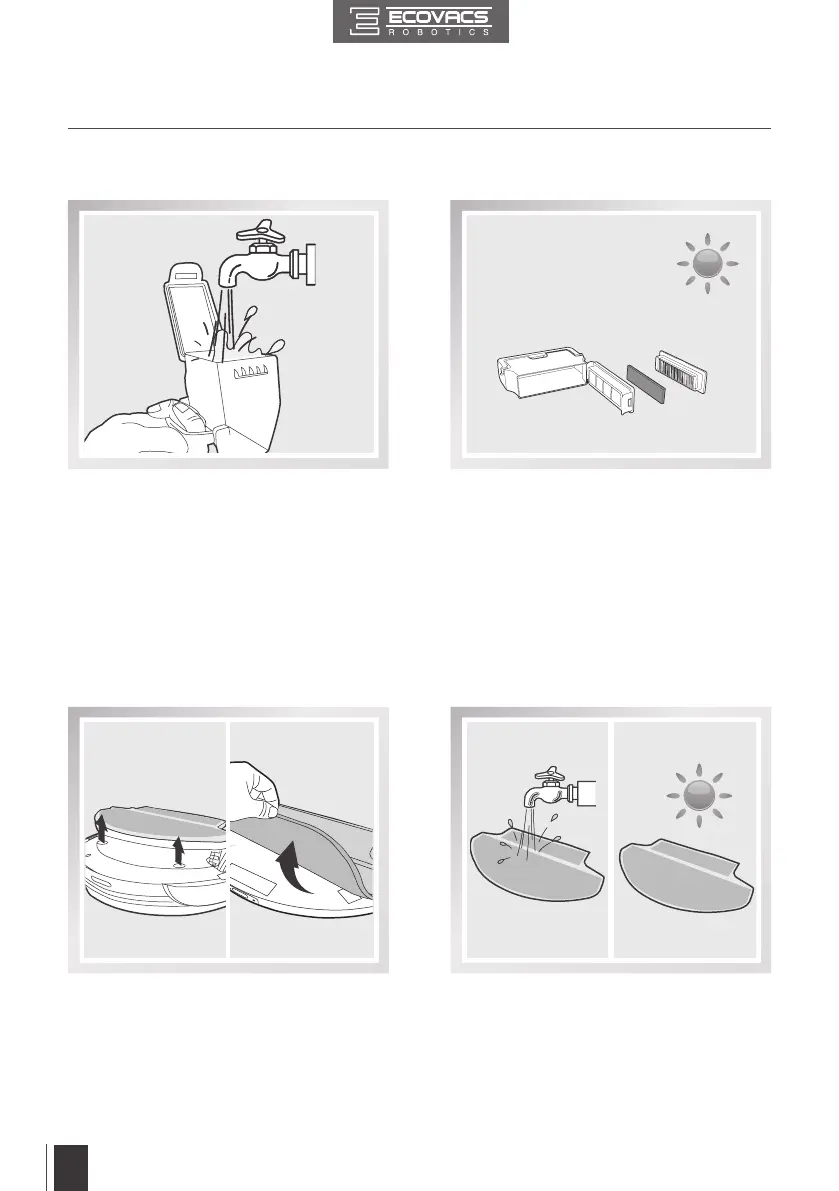 ECOVACS
ROBOTICS