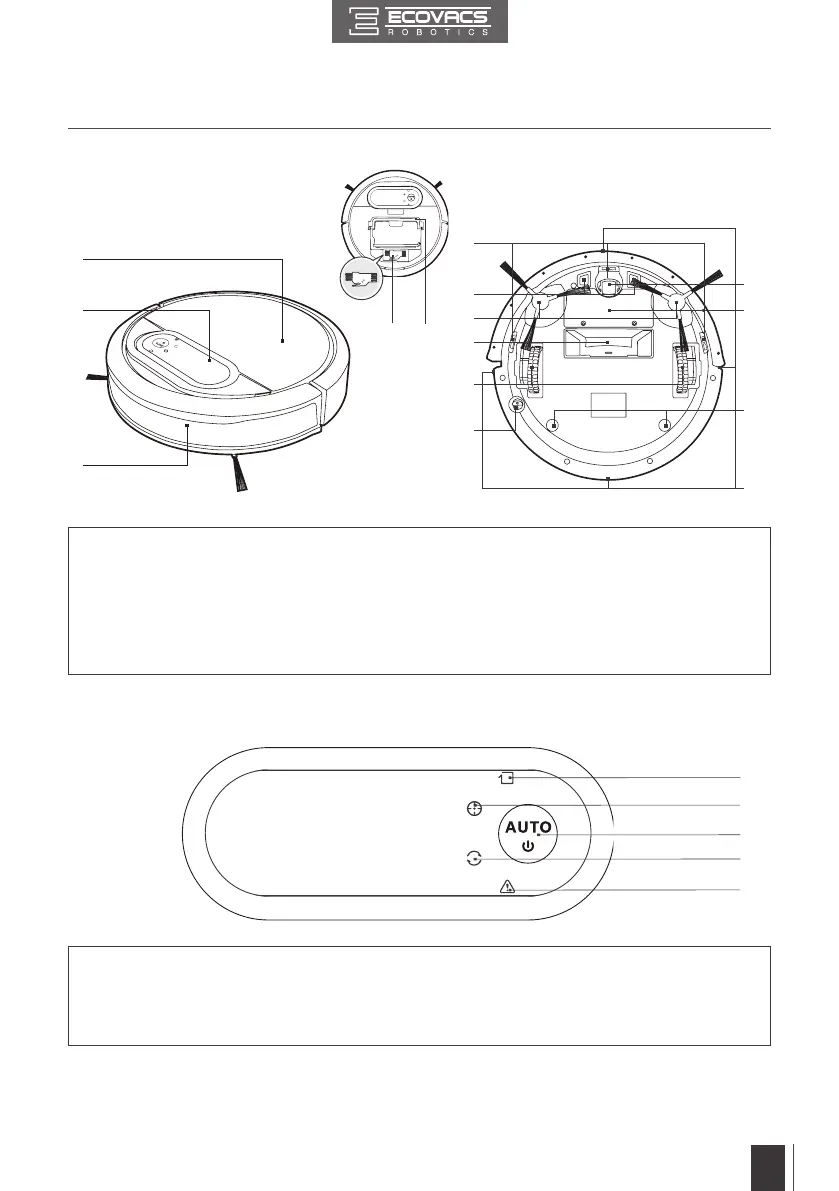 ECOVACS
ROBOTICS

AUTO