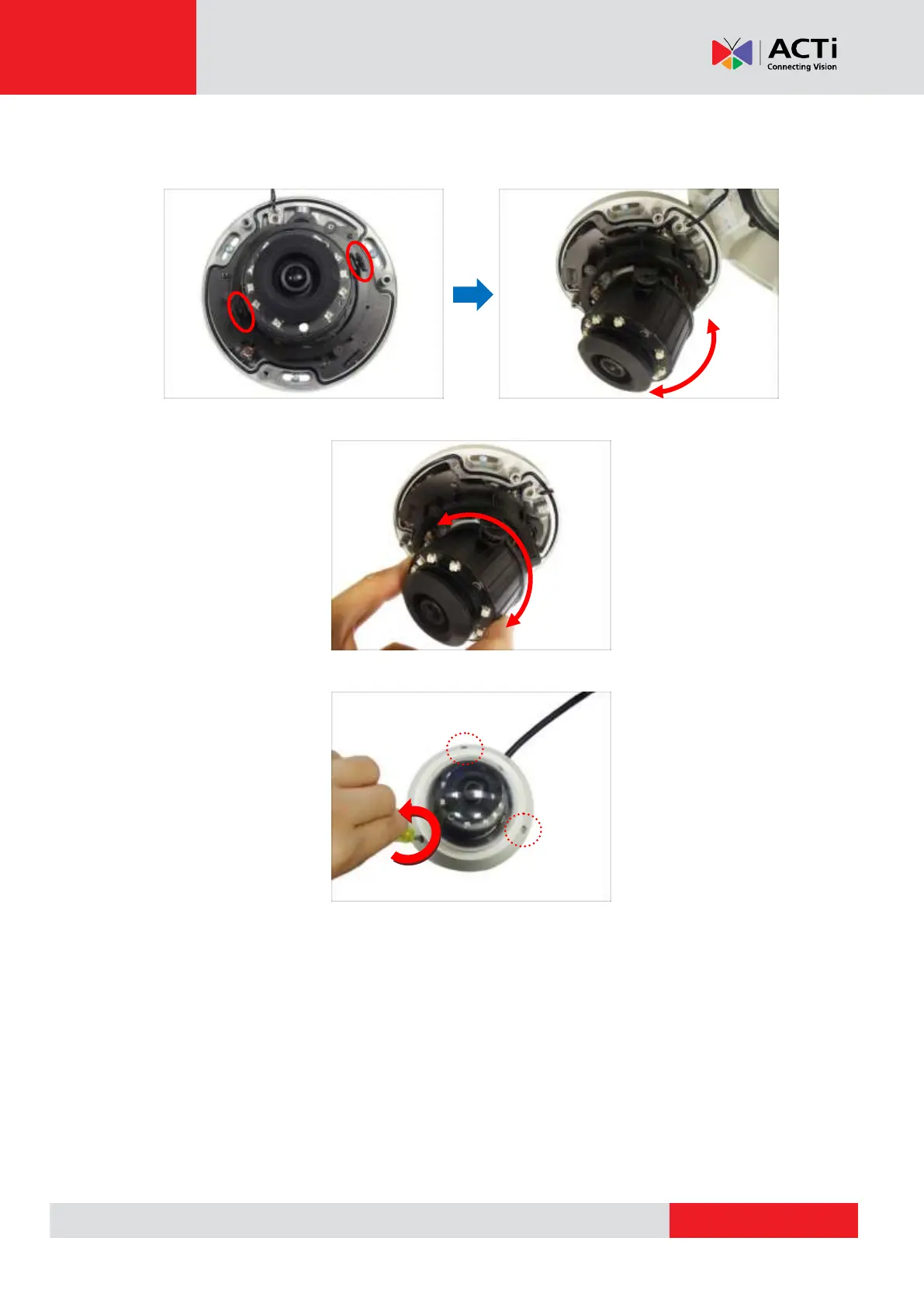 ACTi
Connecting Vision