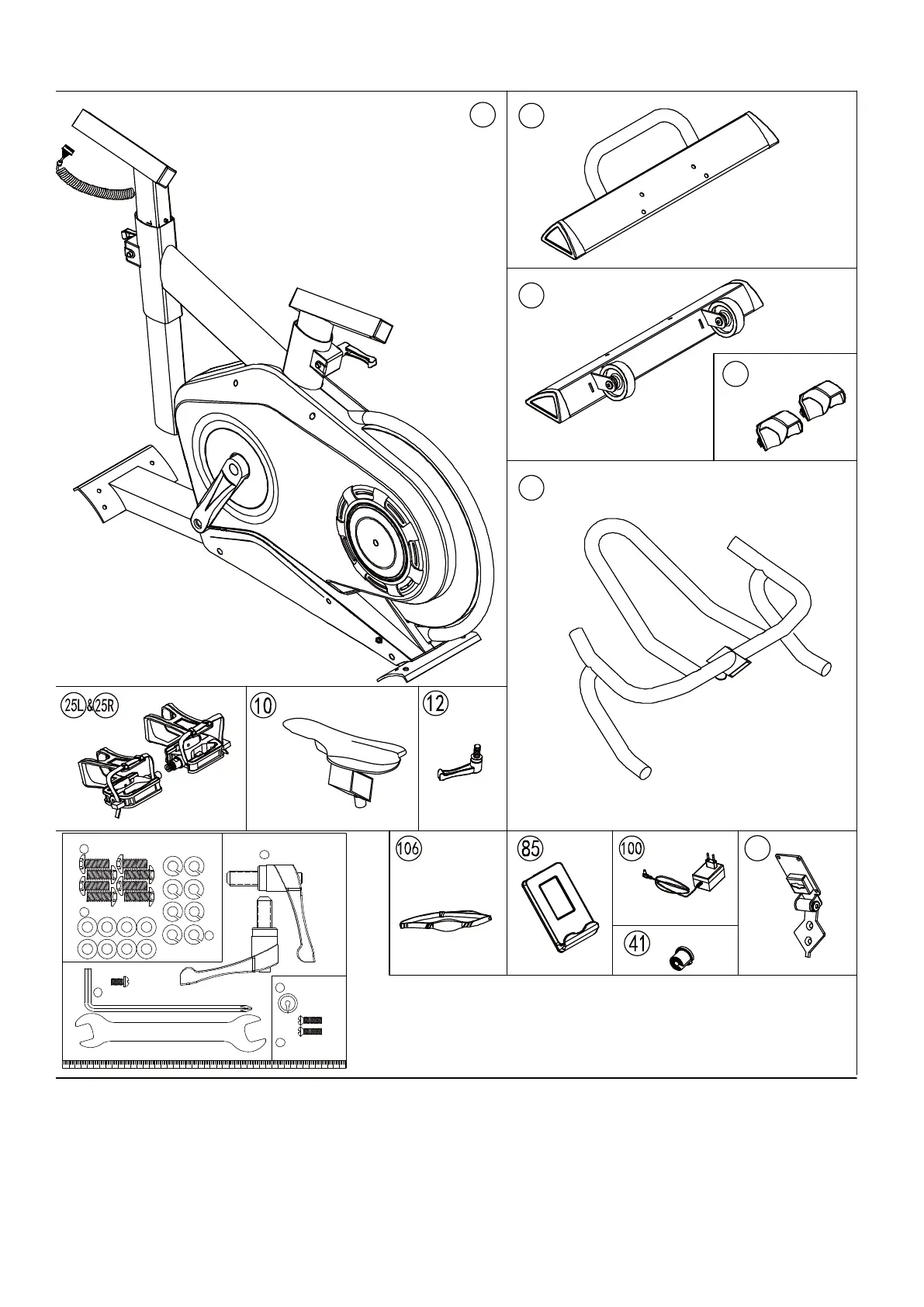 25L&25R

10

12

106

85

100

41