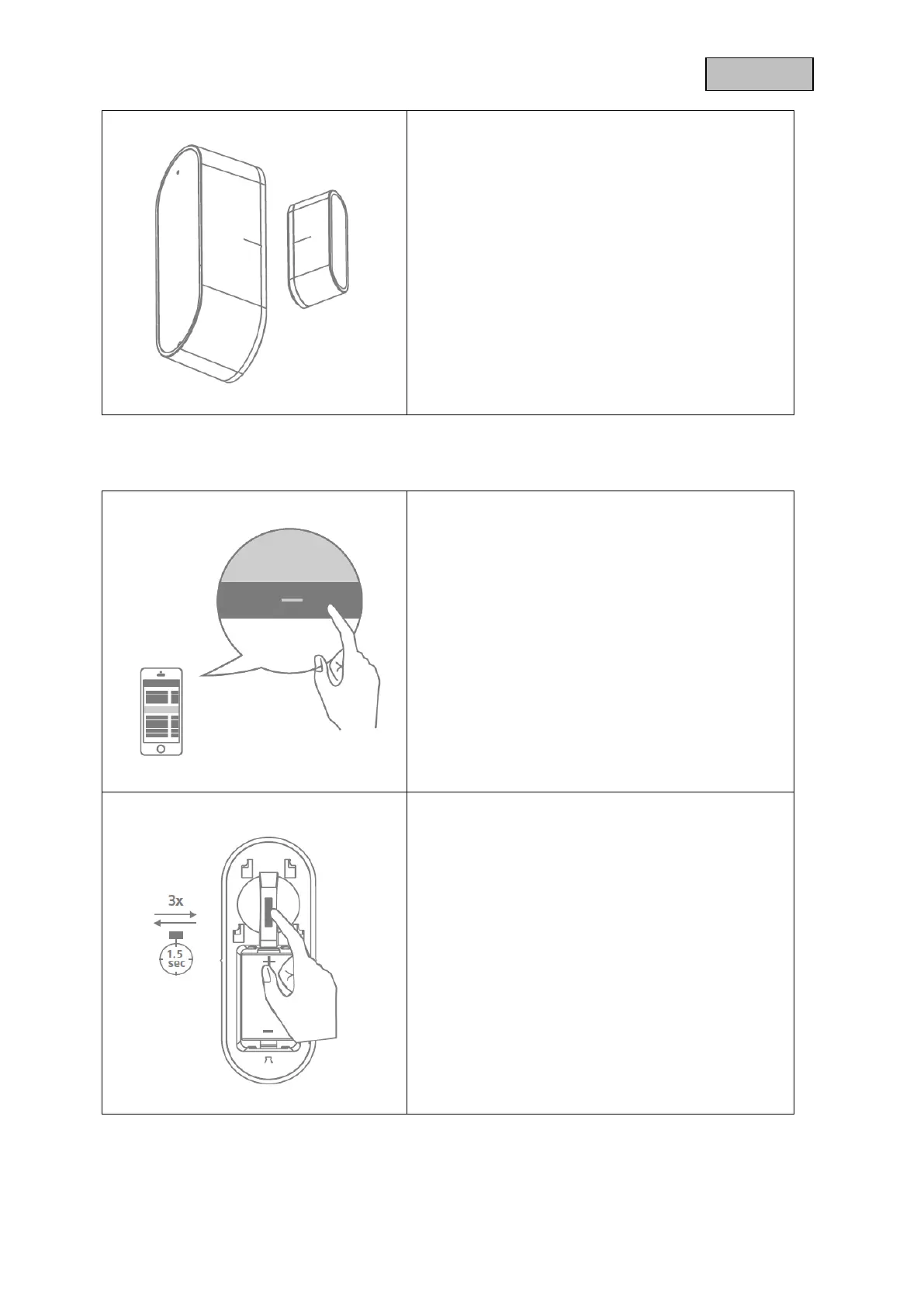 3x

1.5
sec