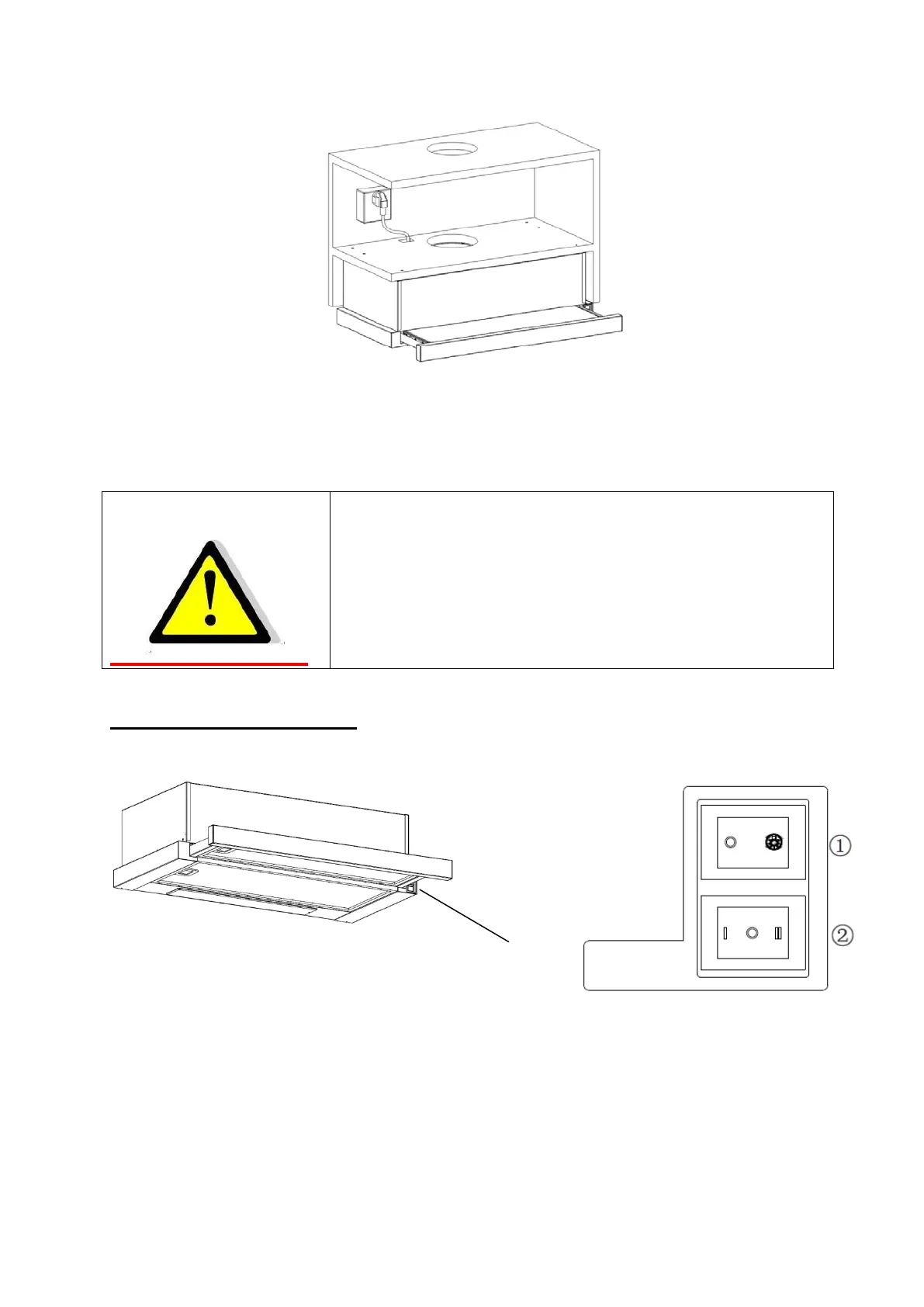 ①

②