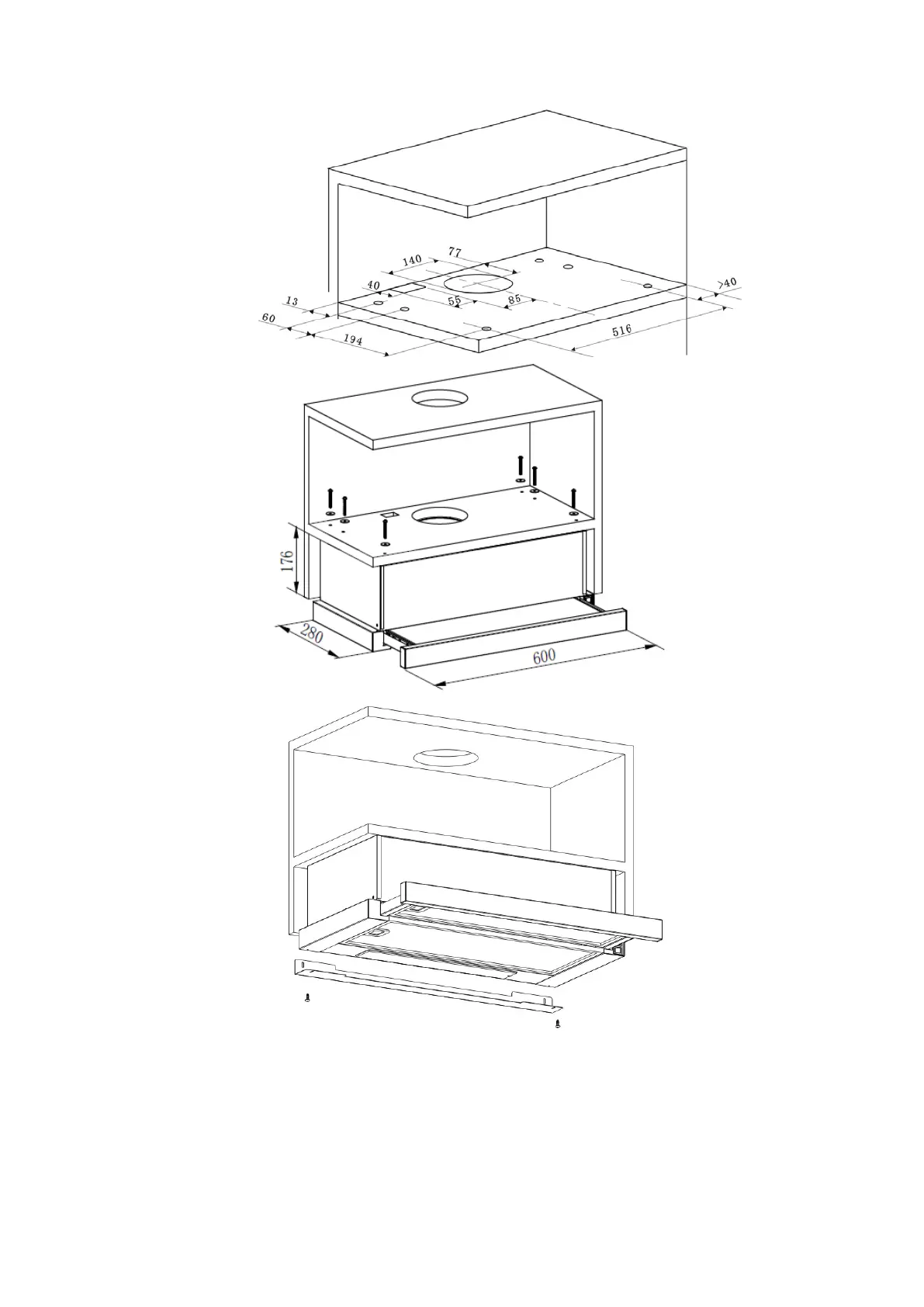 140
77
40
55
85
>40
13
60
194
516

176
280
600