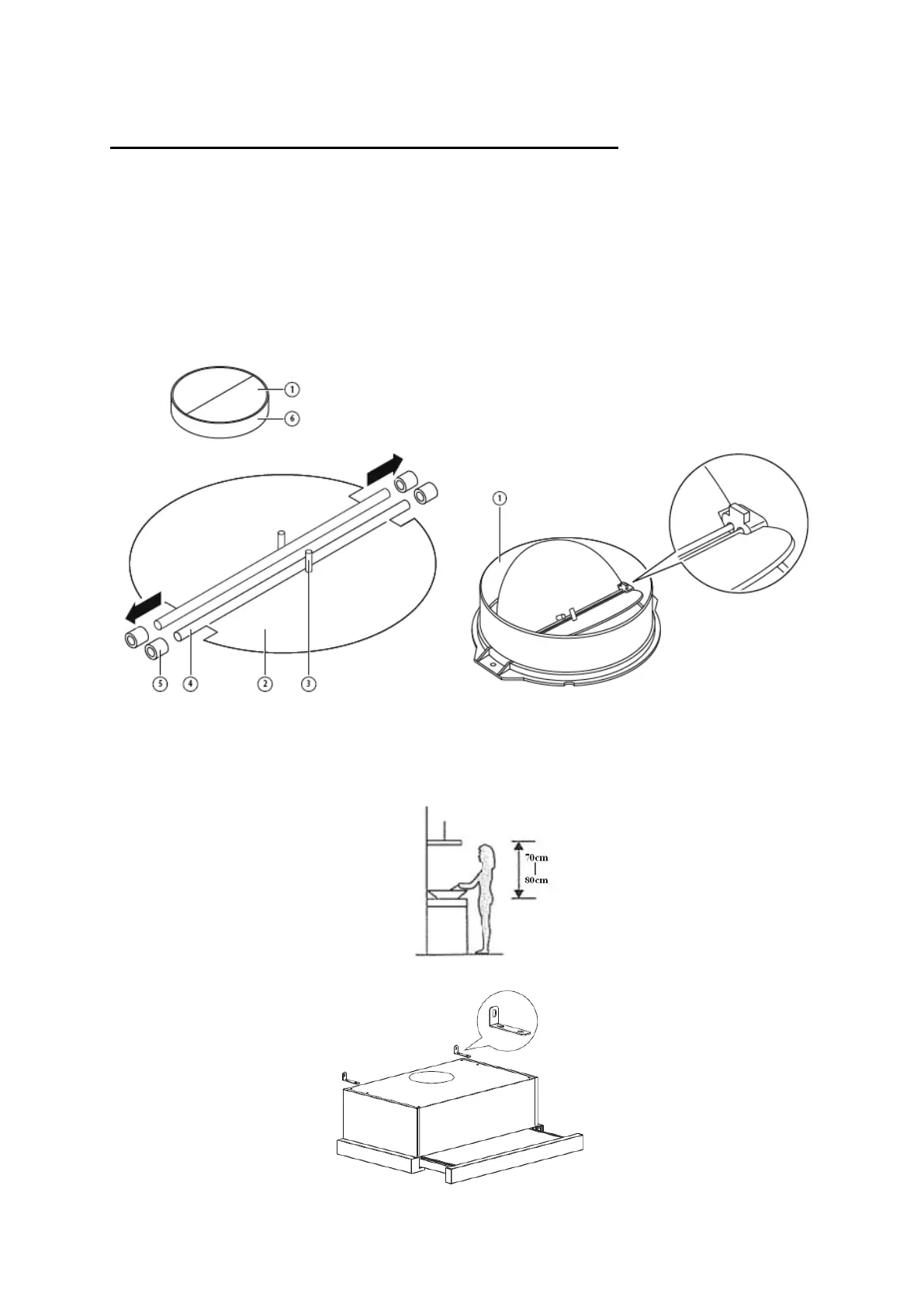 1
6
5
4
2
3
1
70cm
80cm