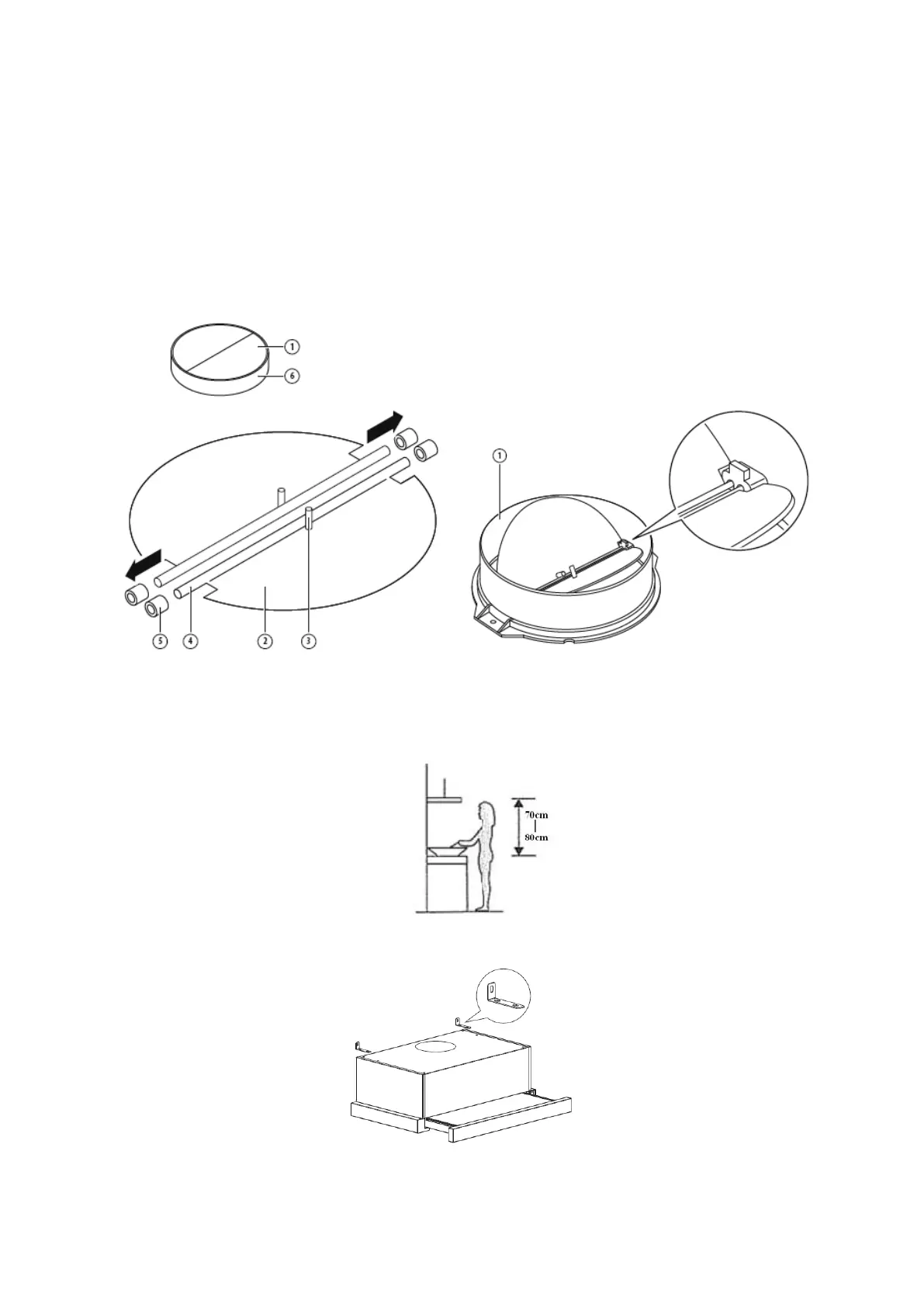 ①
⑥
⑤ ④ ② ③
①
70cm
80cm