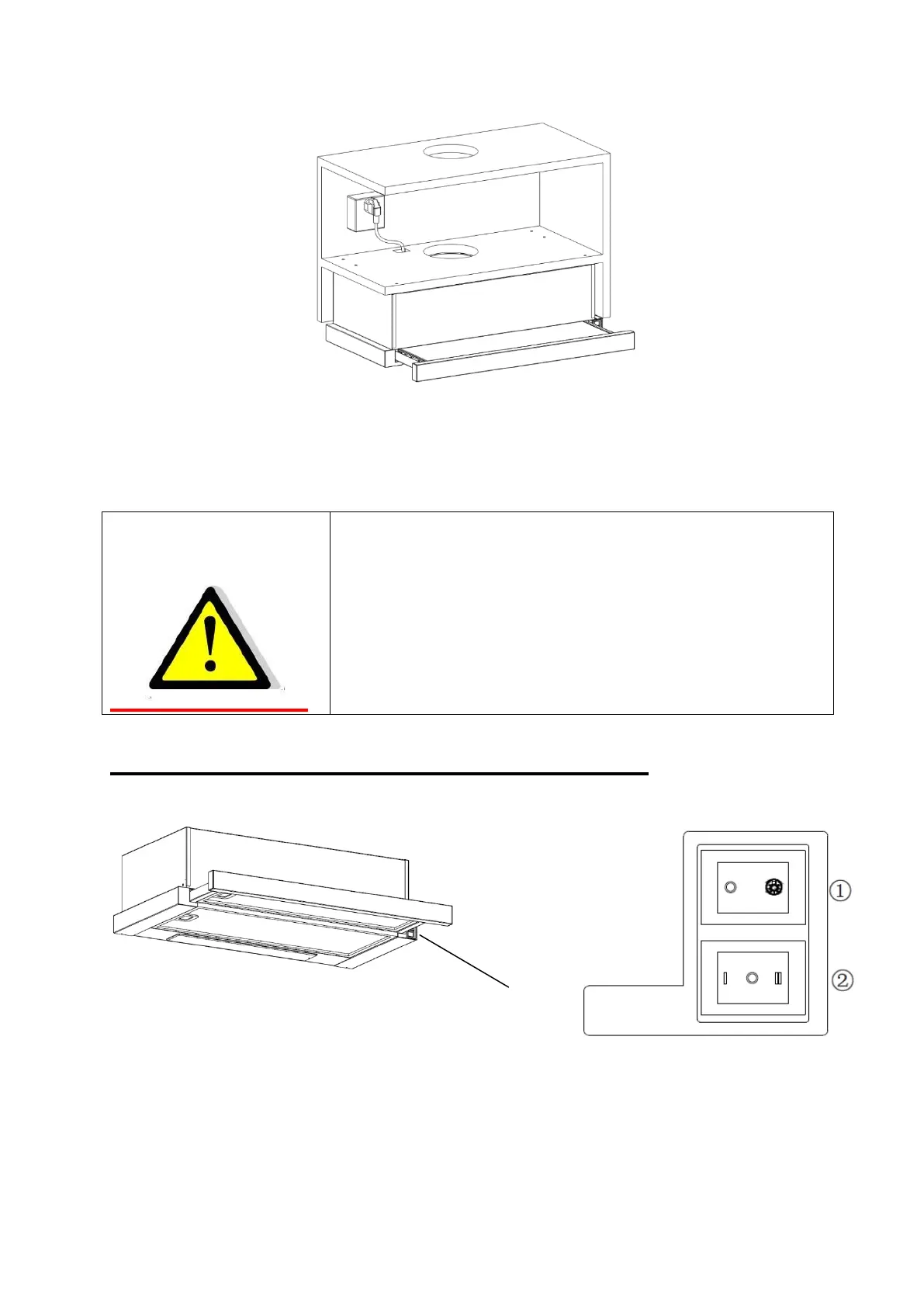 ①

②