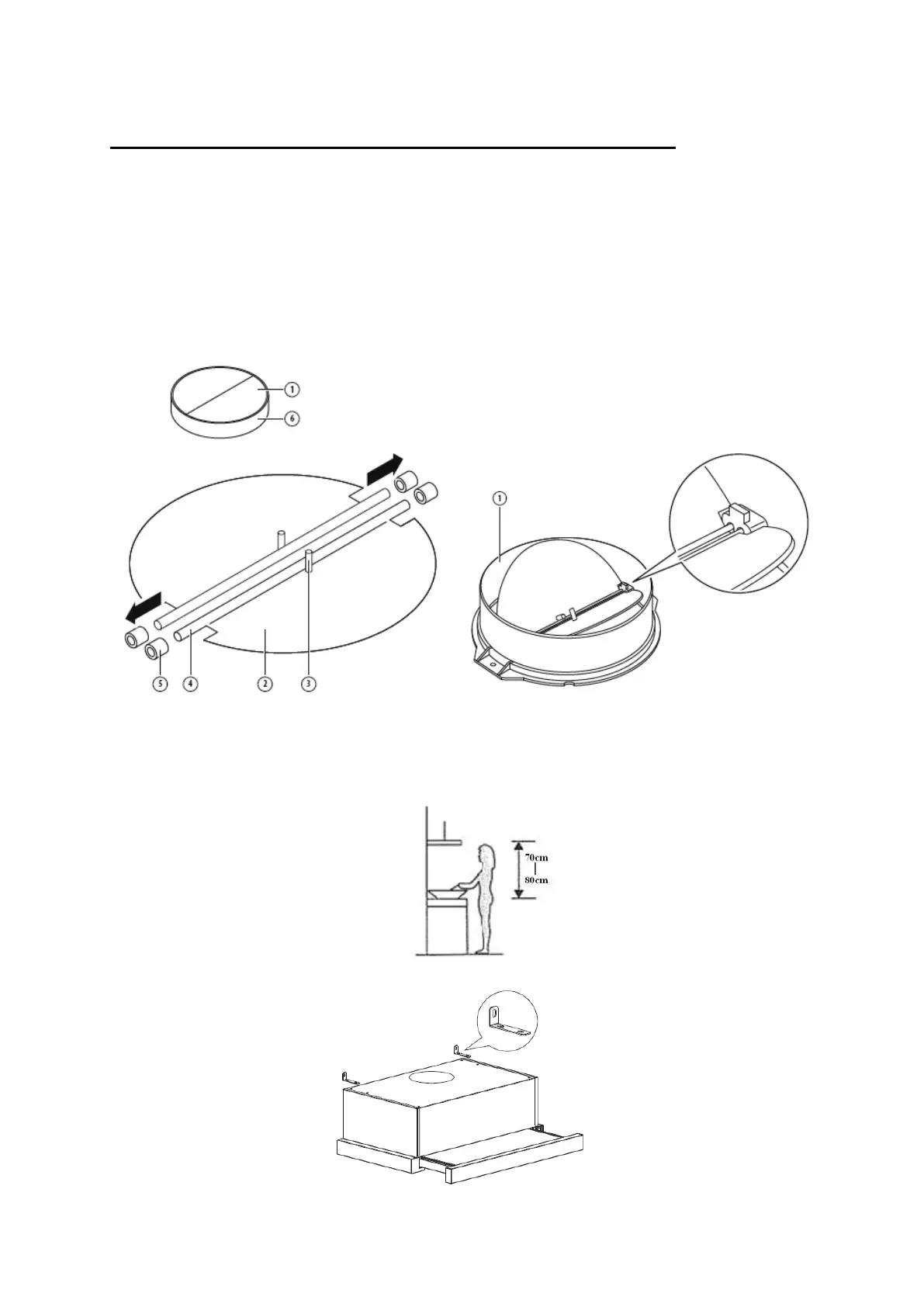 1
6
1
5
4
2
3

70cm
80cm