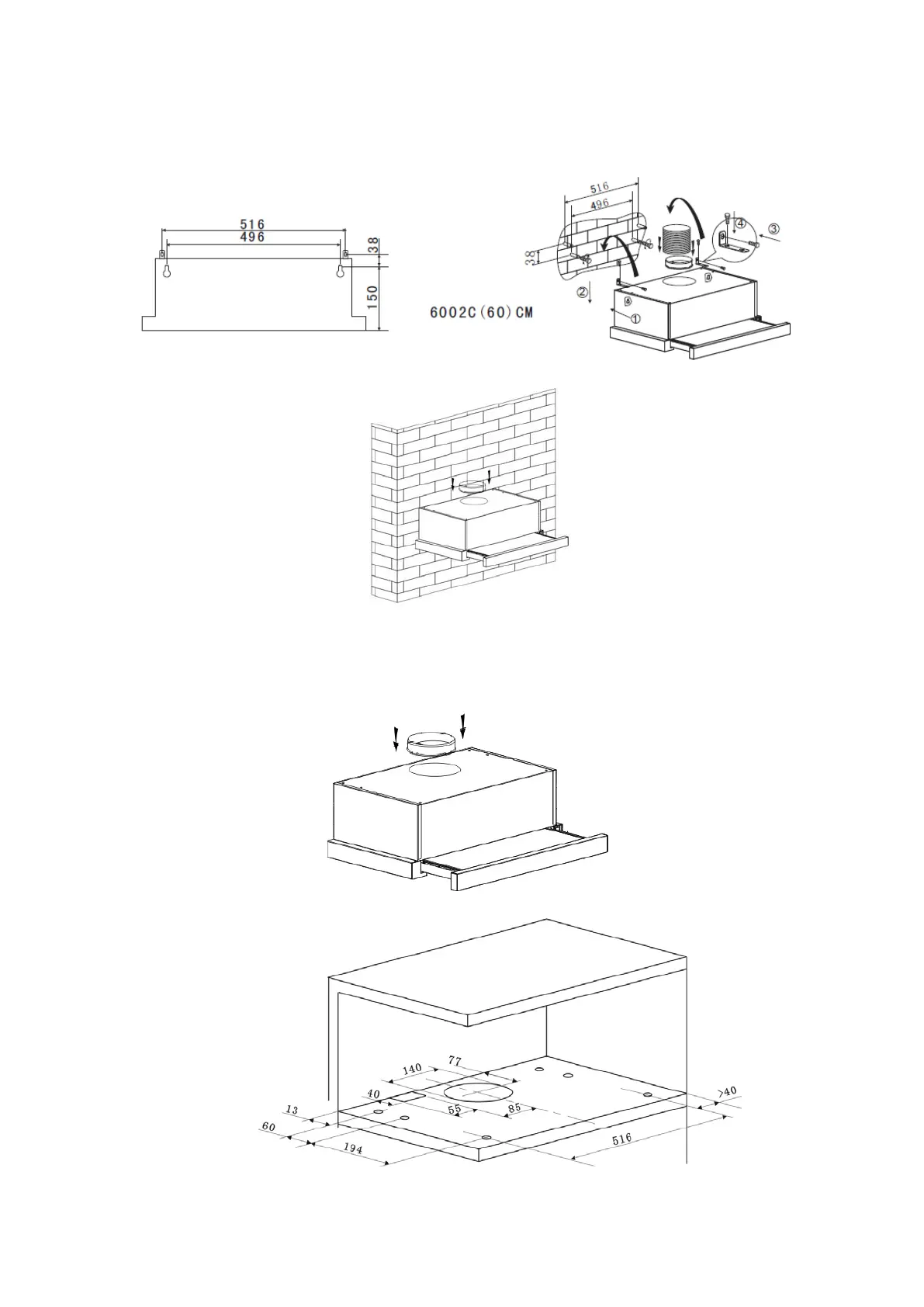 516
496
38
150

6002C(60)CM

516
496
38
②
①
④
③

140
77
40
55
85
13
60
194
516
>40