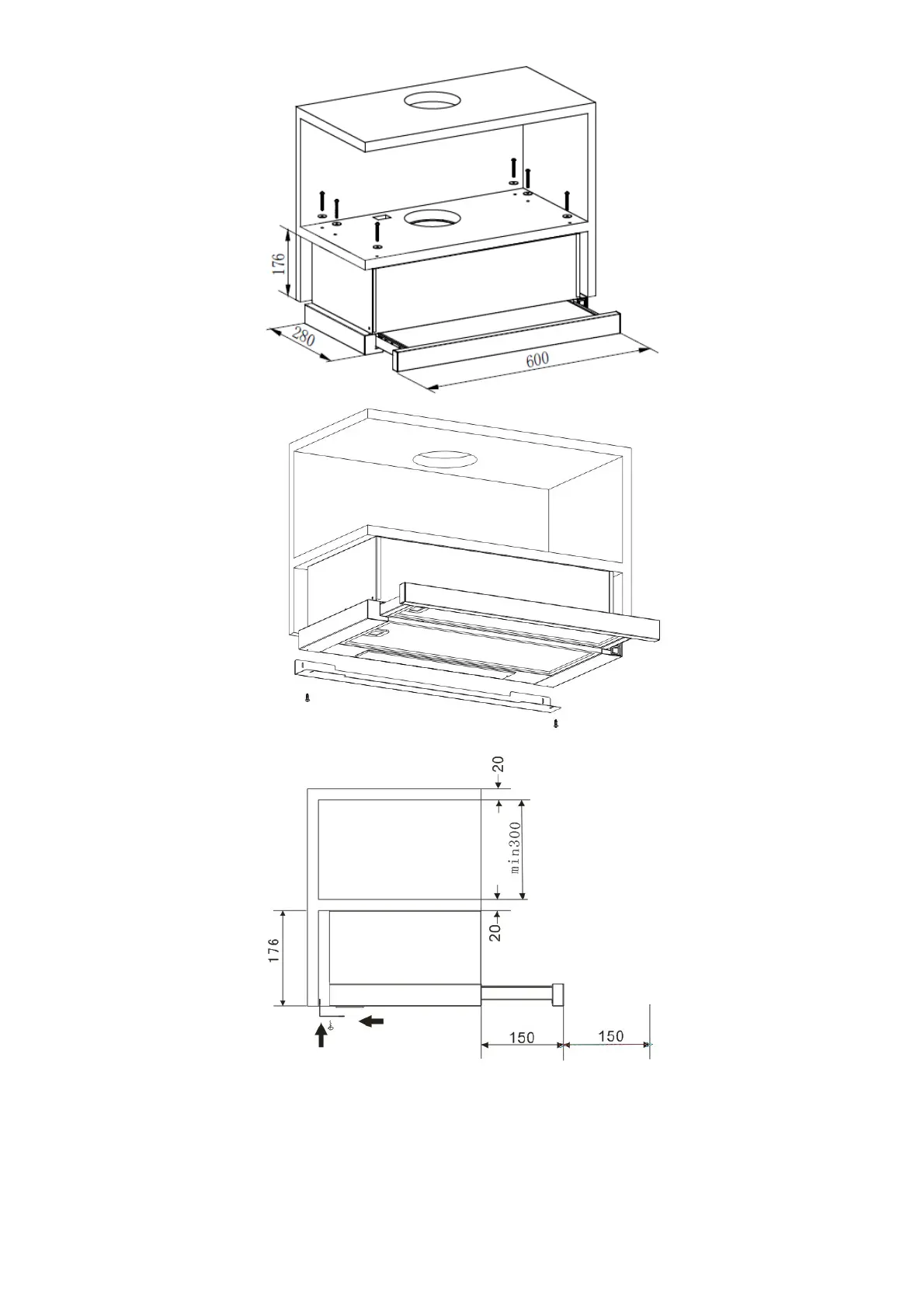 176

280

600

20

min300

20

176

150

150