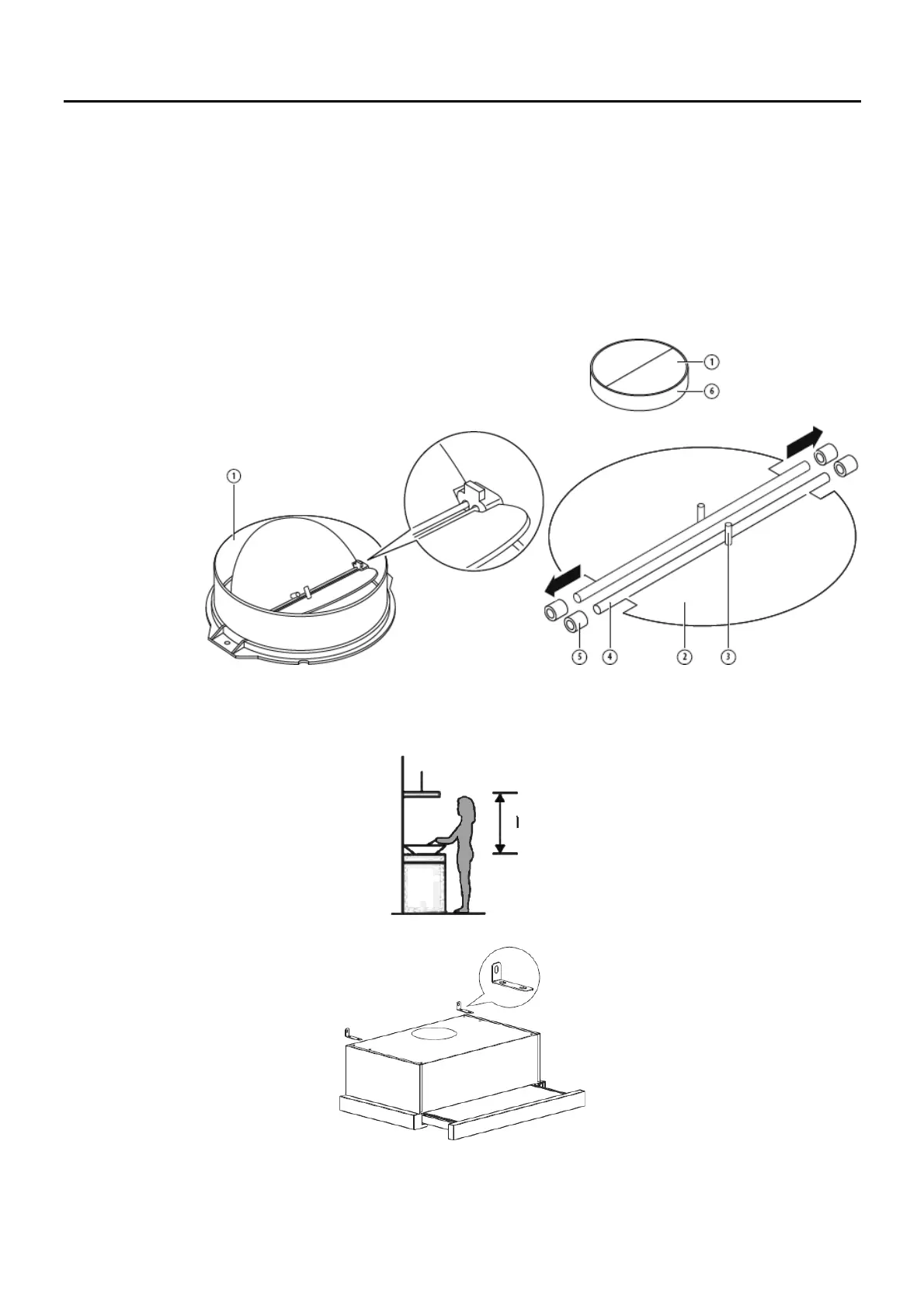 1
6
1
5
4
2
3