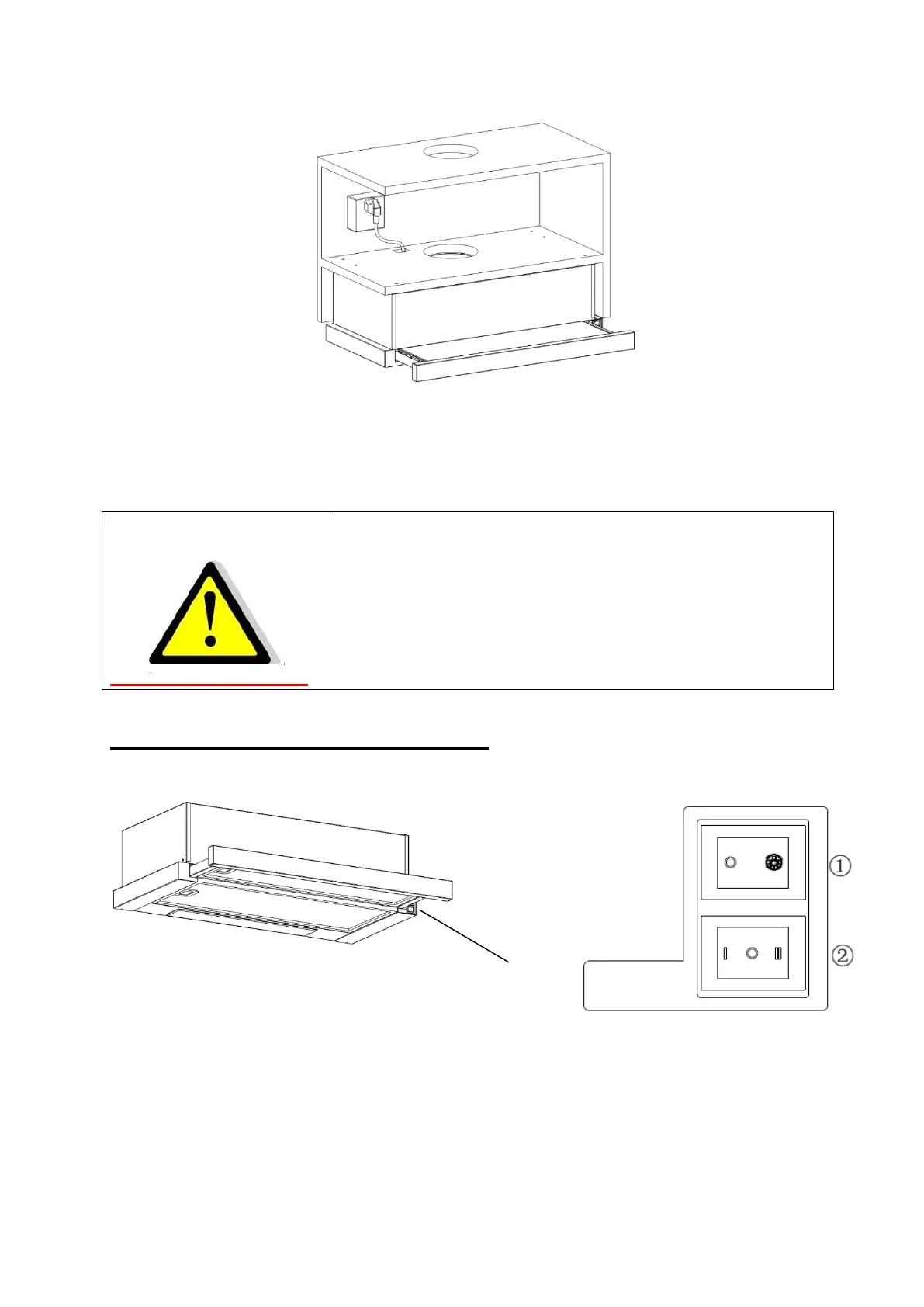 ①

②