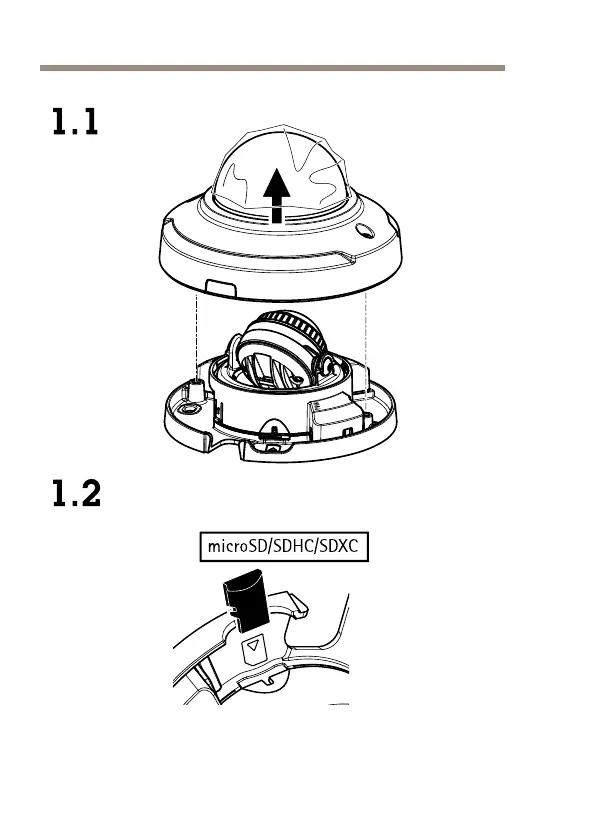 1.1

1.2

microSD/SDHC/SDXC