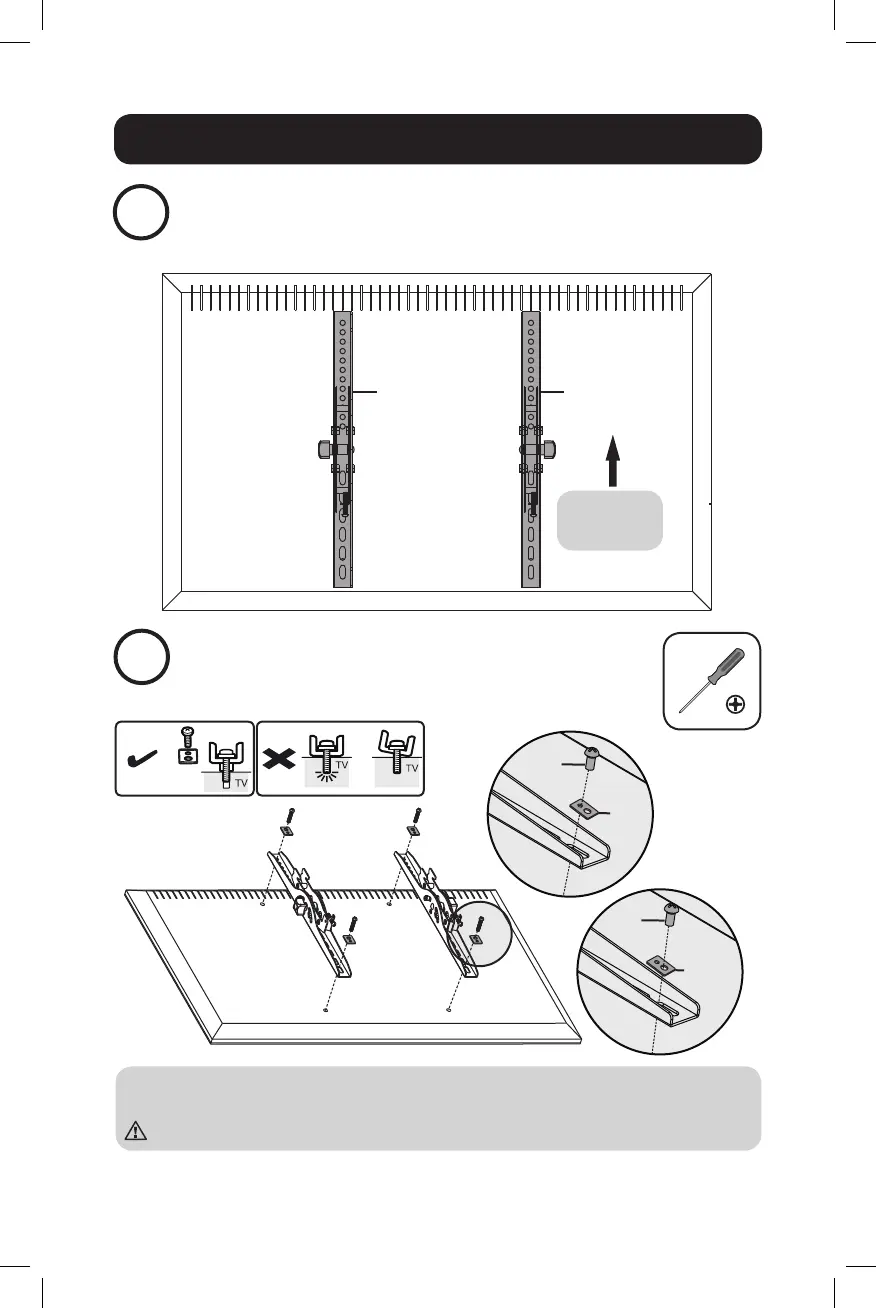 TV

TV

TV