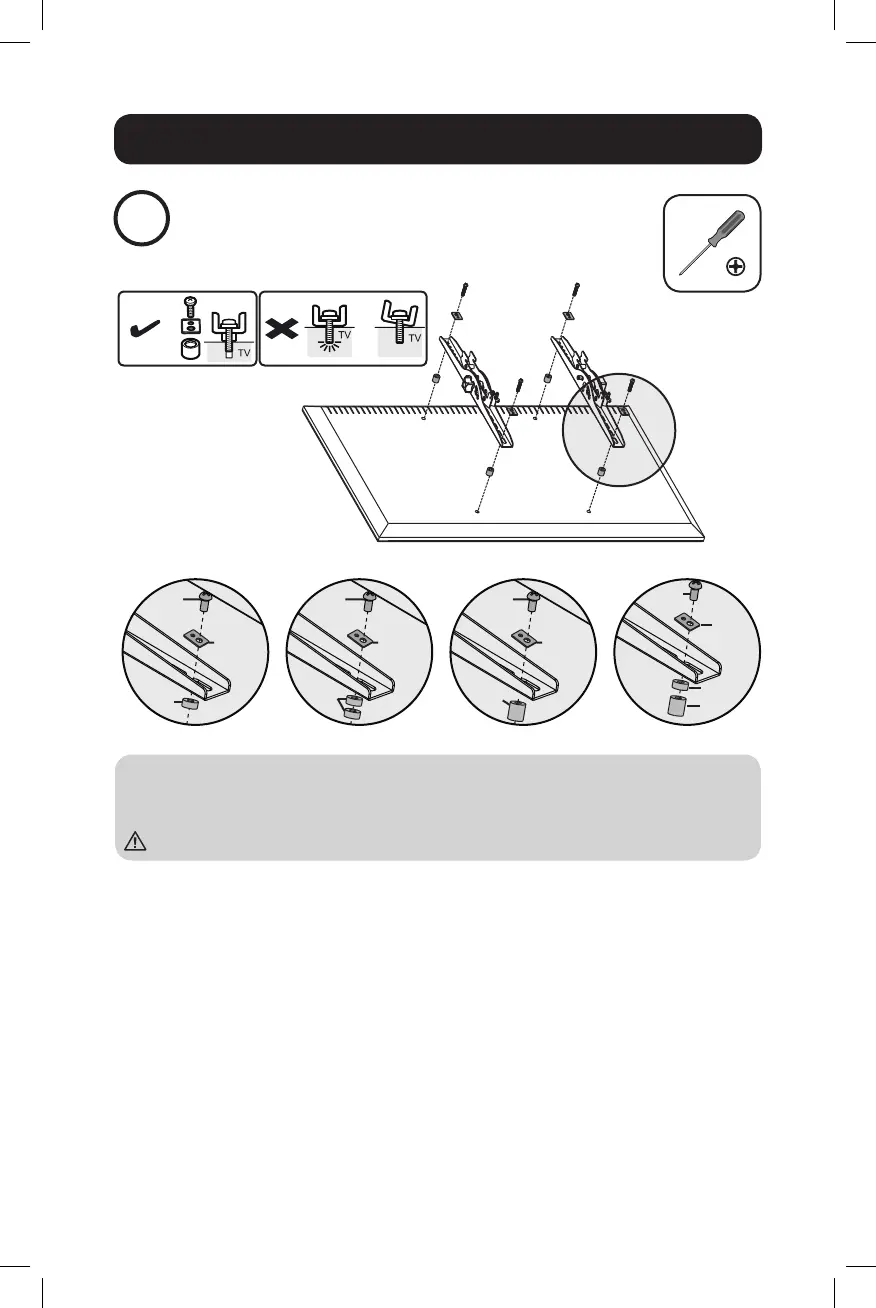 TV

TV

TV