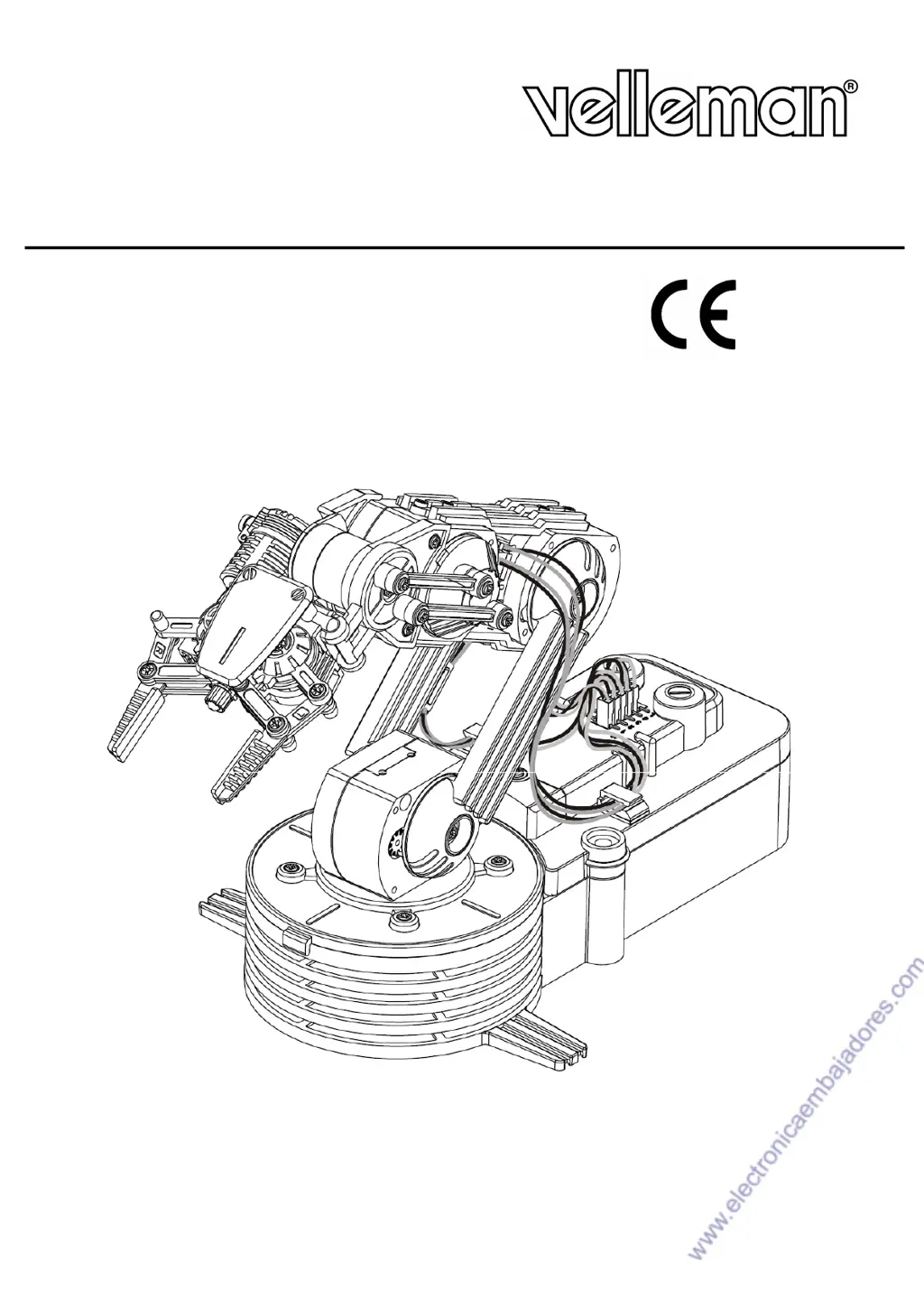 velleman®

CE

www.electronicaembajadores.com