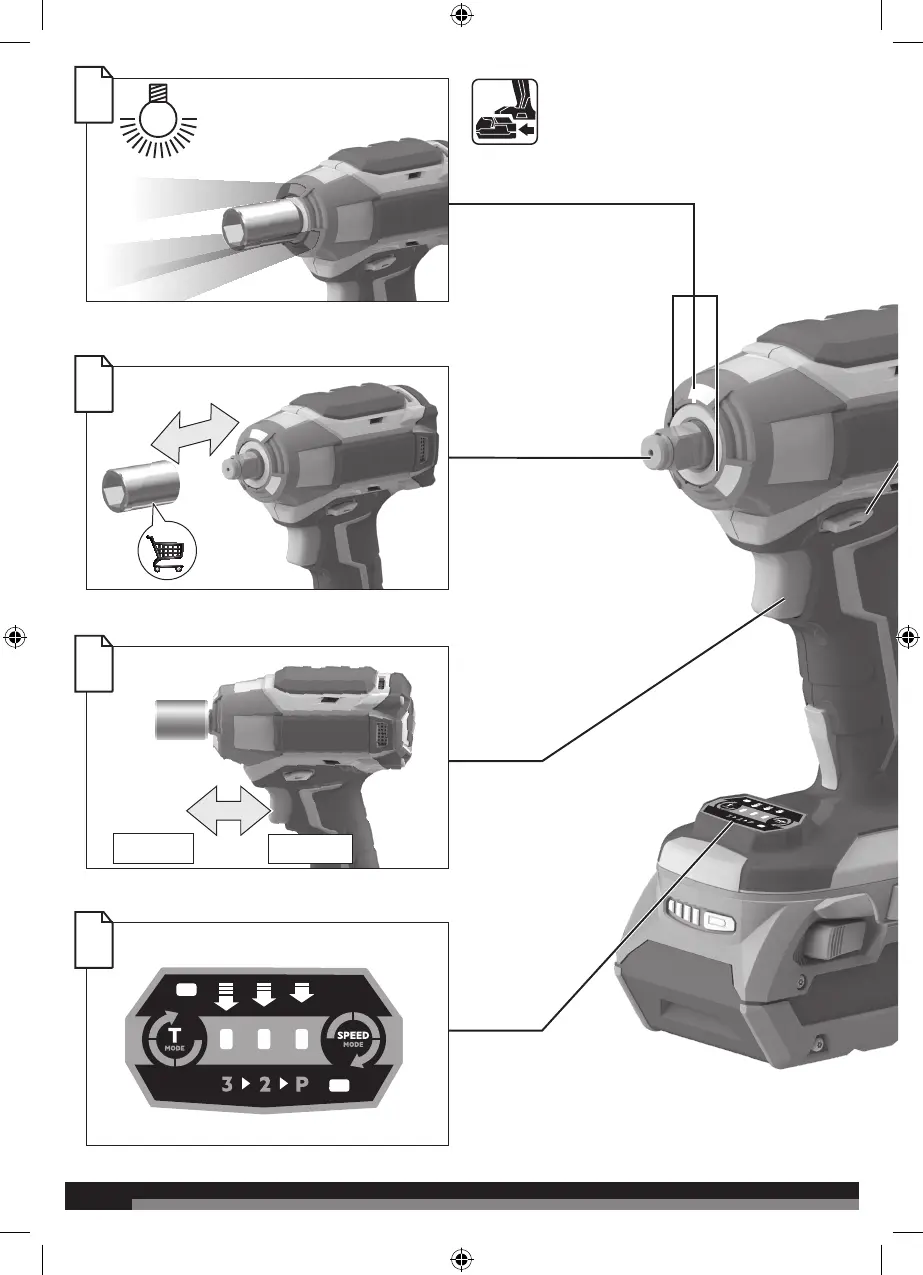 T
MODE

SPEED
MODE

3 ▶ 2 ▶ P