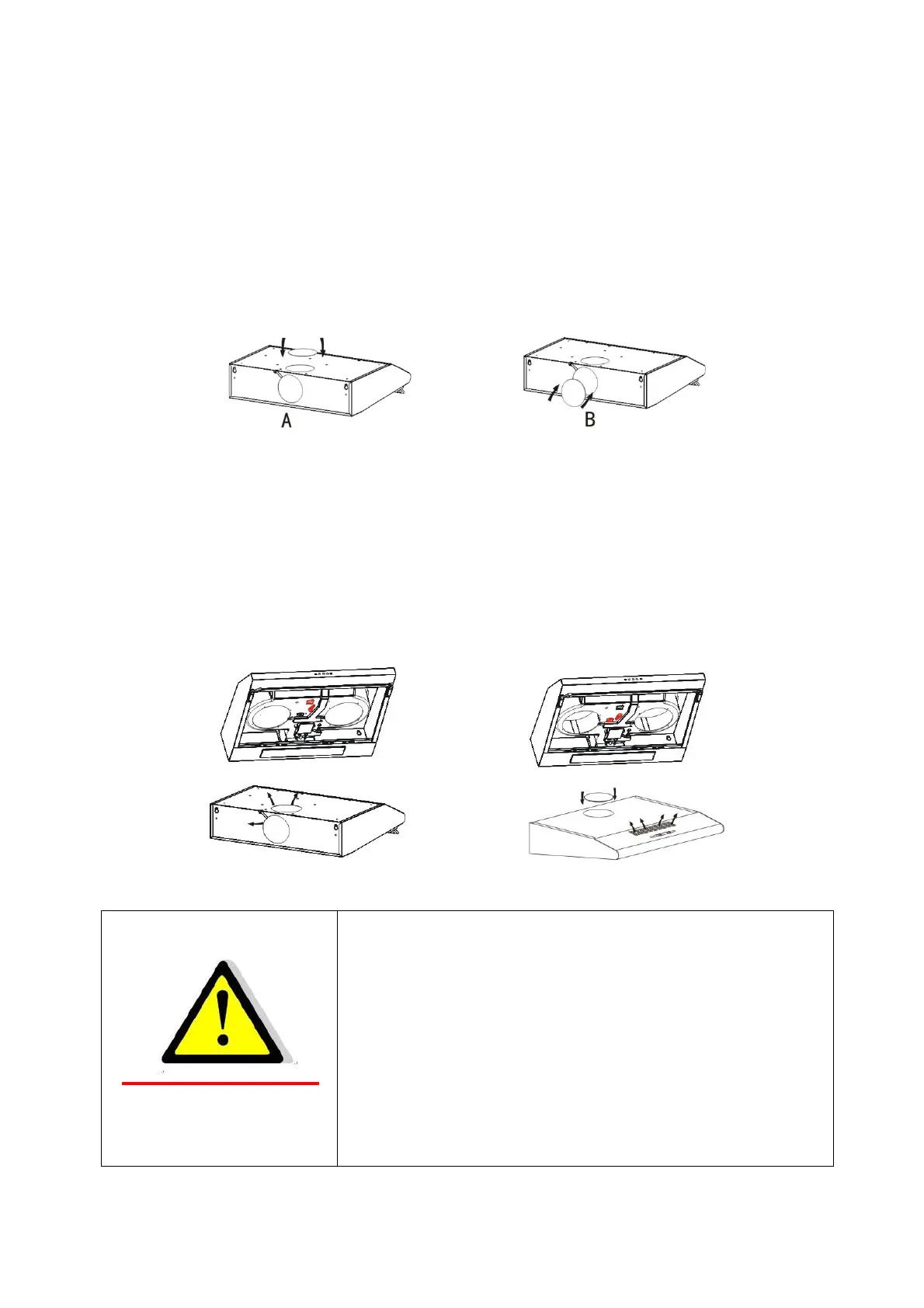 A

B