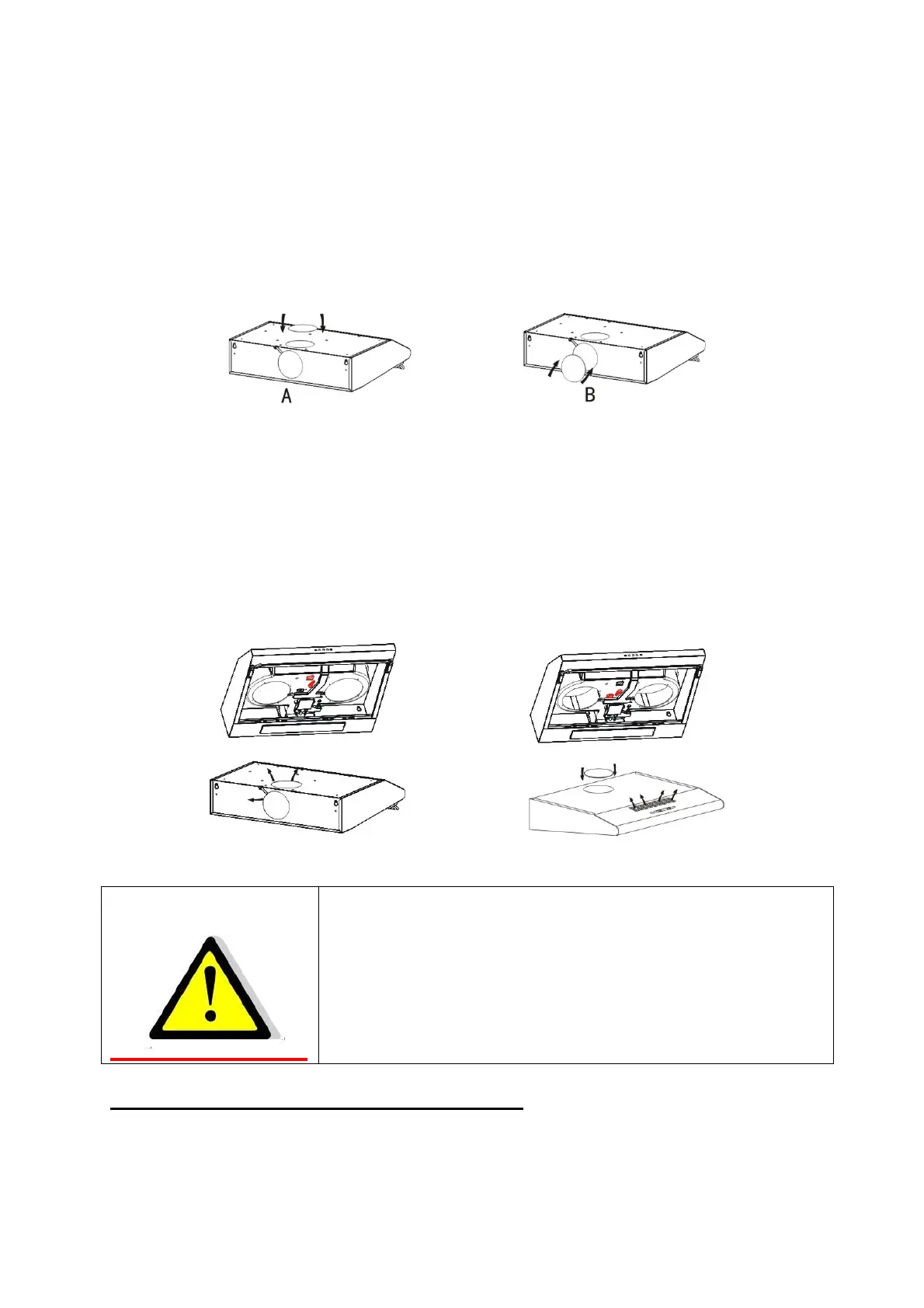 A

B