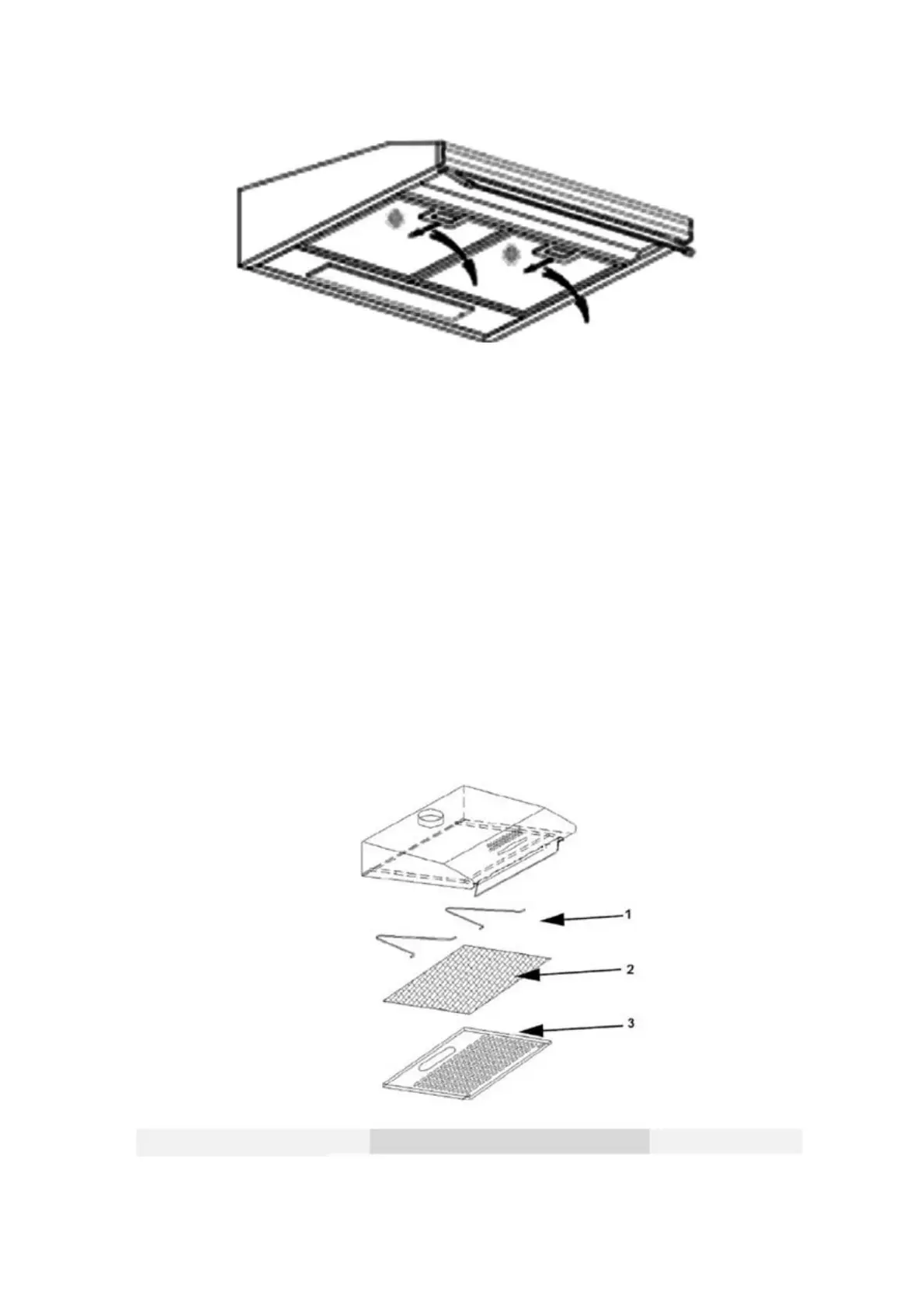 1

2

3