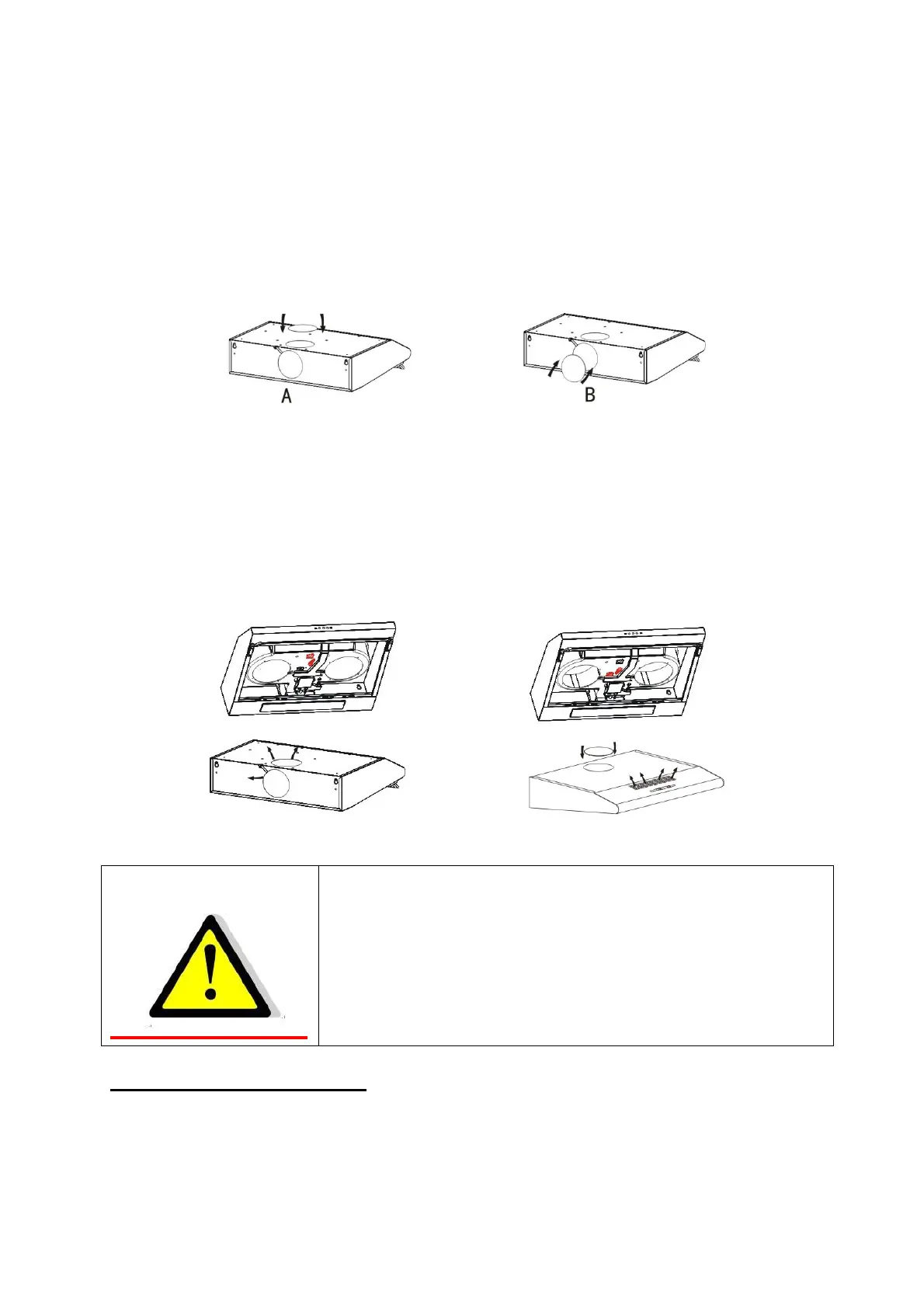 A

B