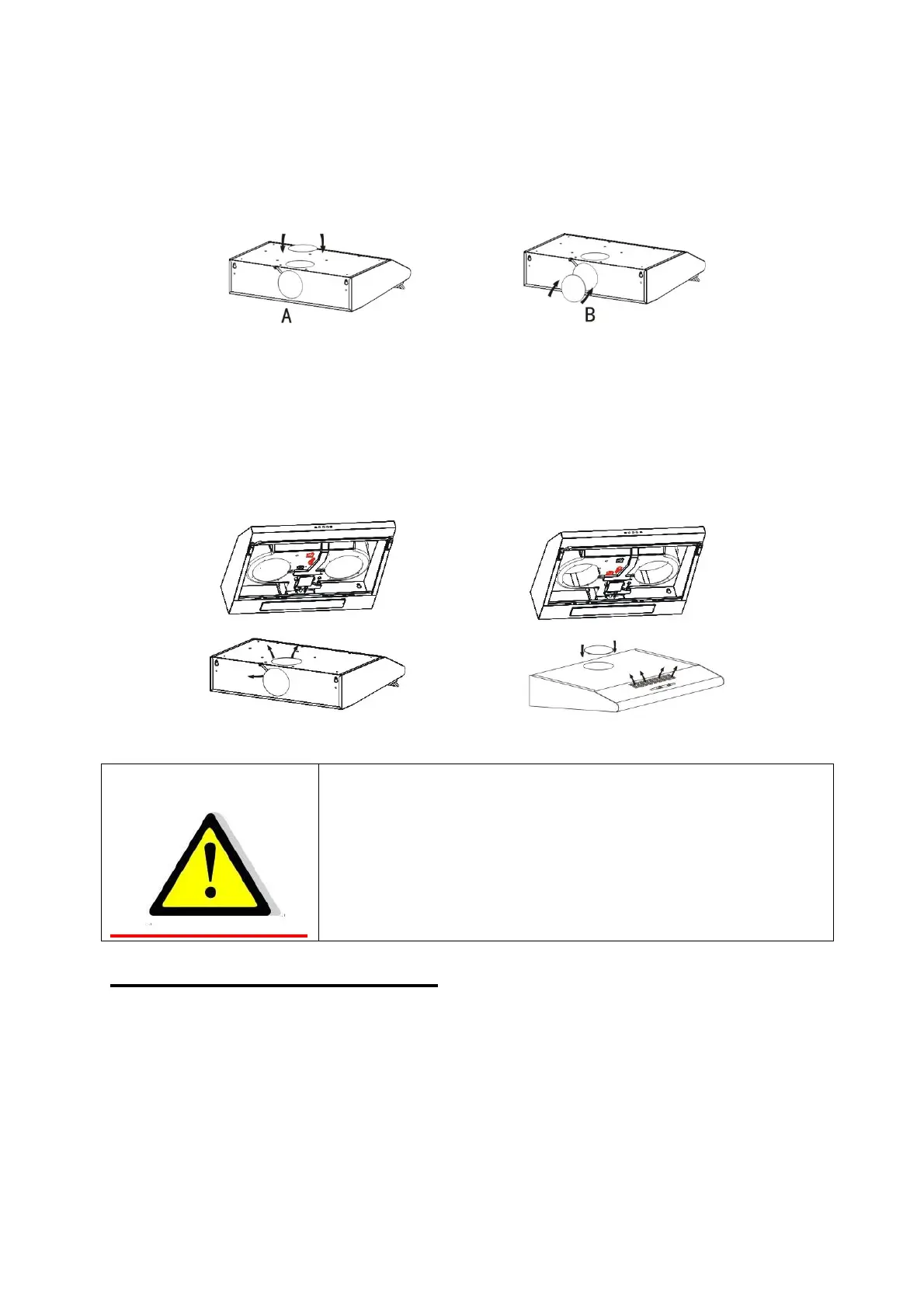 A

B