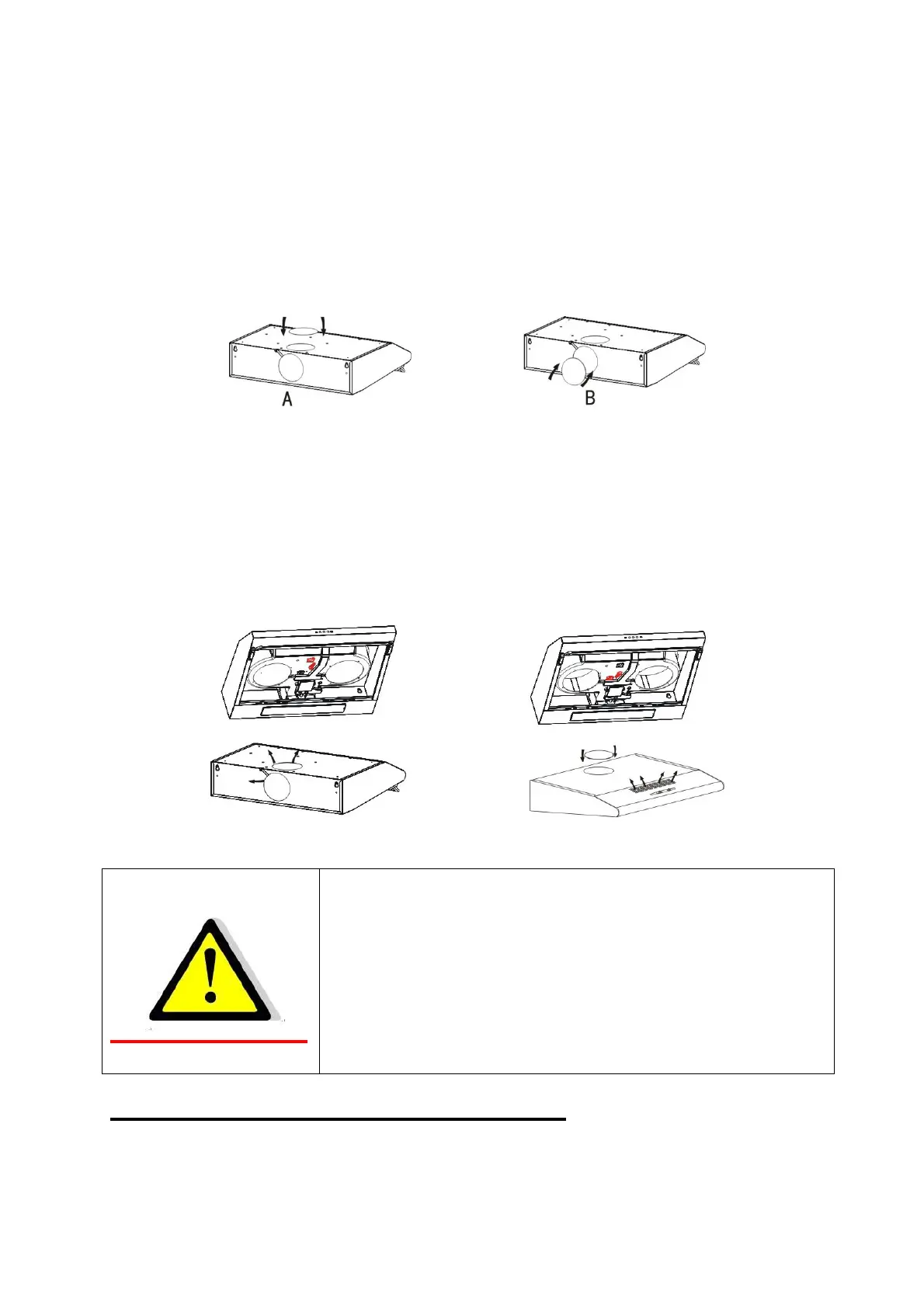 A

B