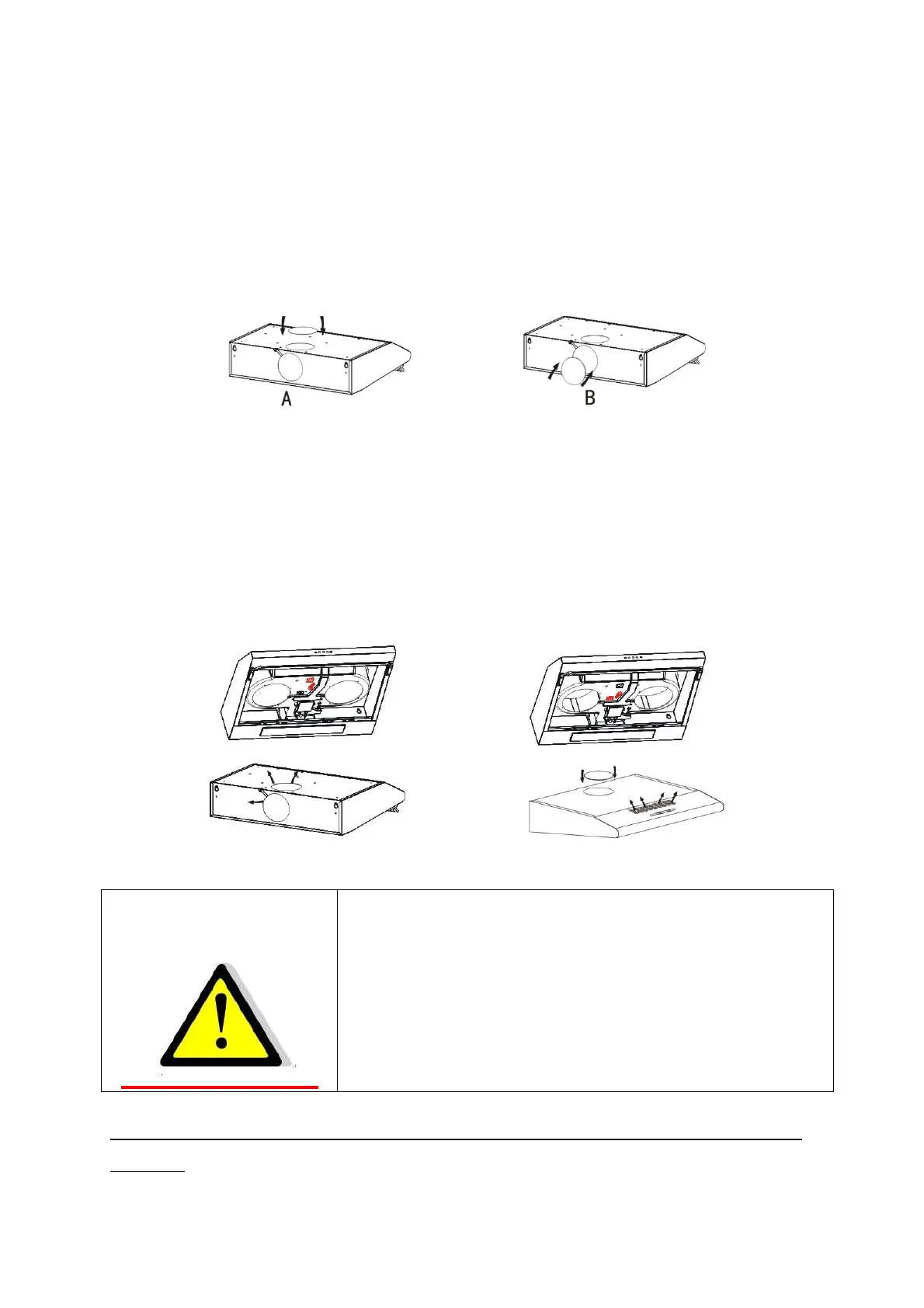 A

B