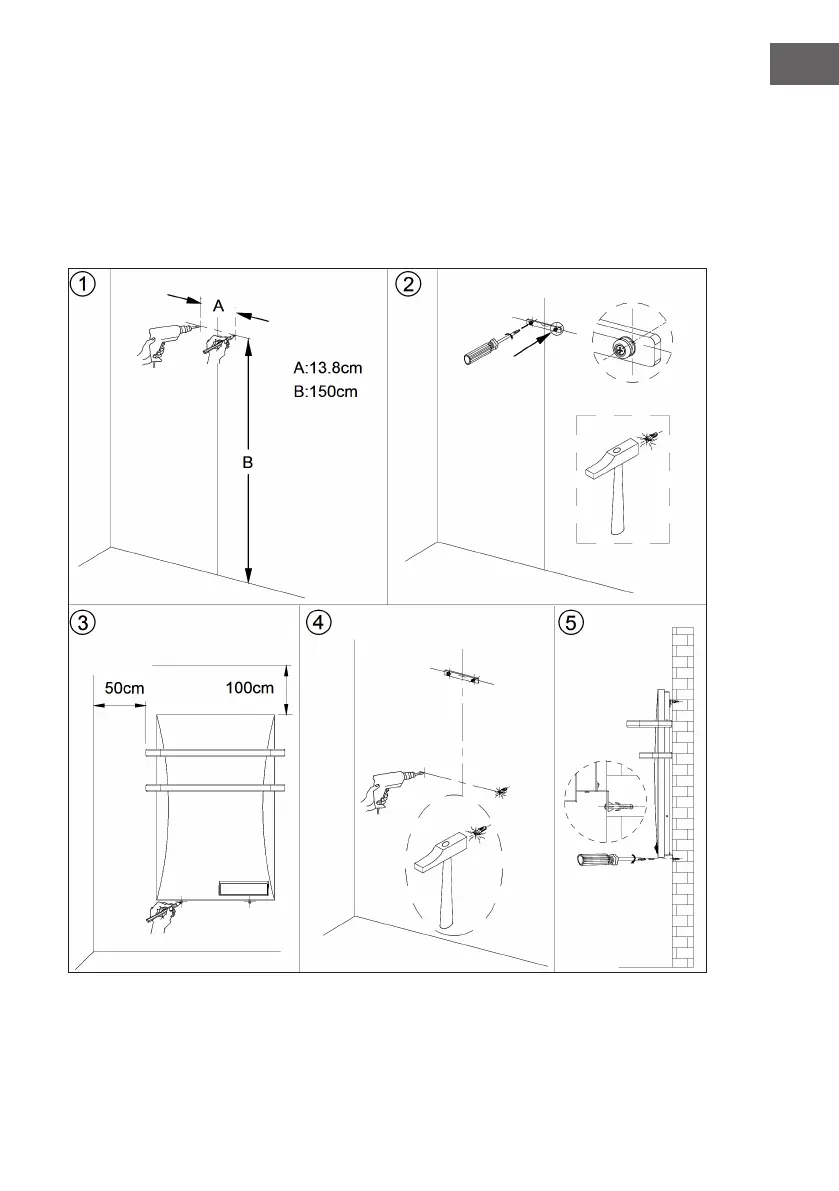 1

A

A:13.8cm
B:150cm

B

2

3

50cm

100cm

4

5