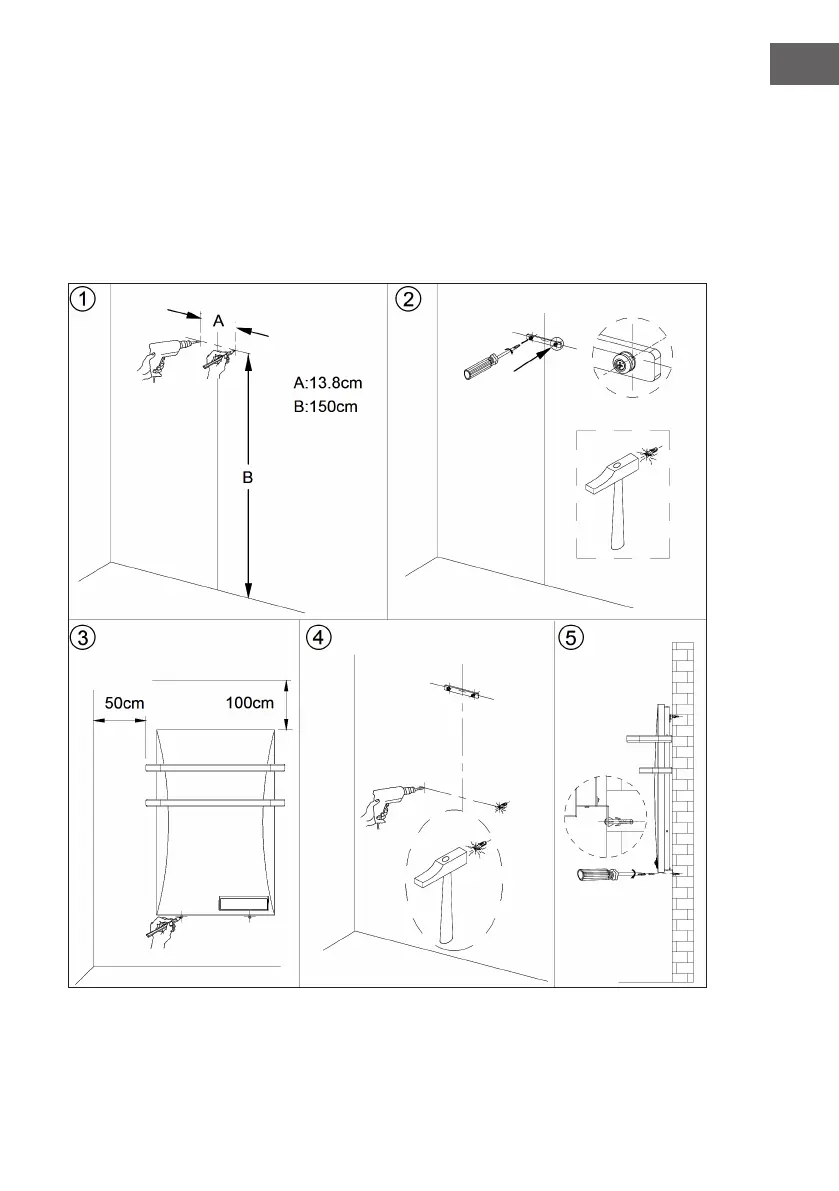 1

A

A:13.8cm
B:150cm

B

2

3

50cm

100cm

4

5