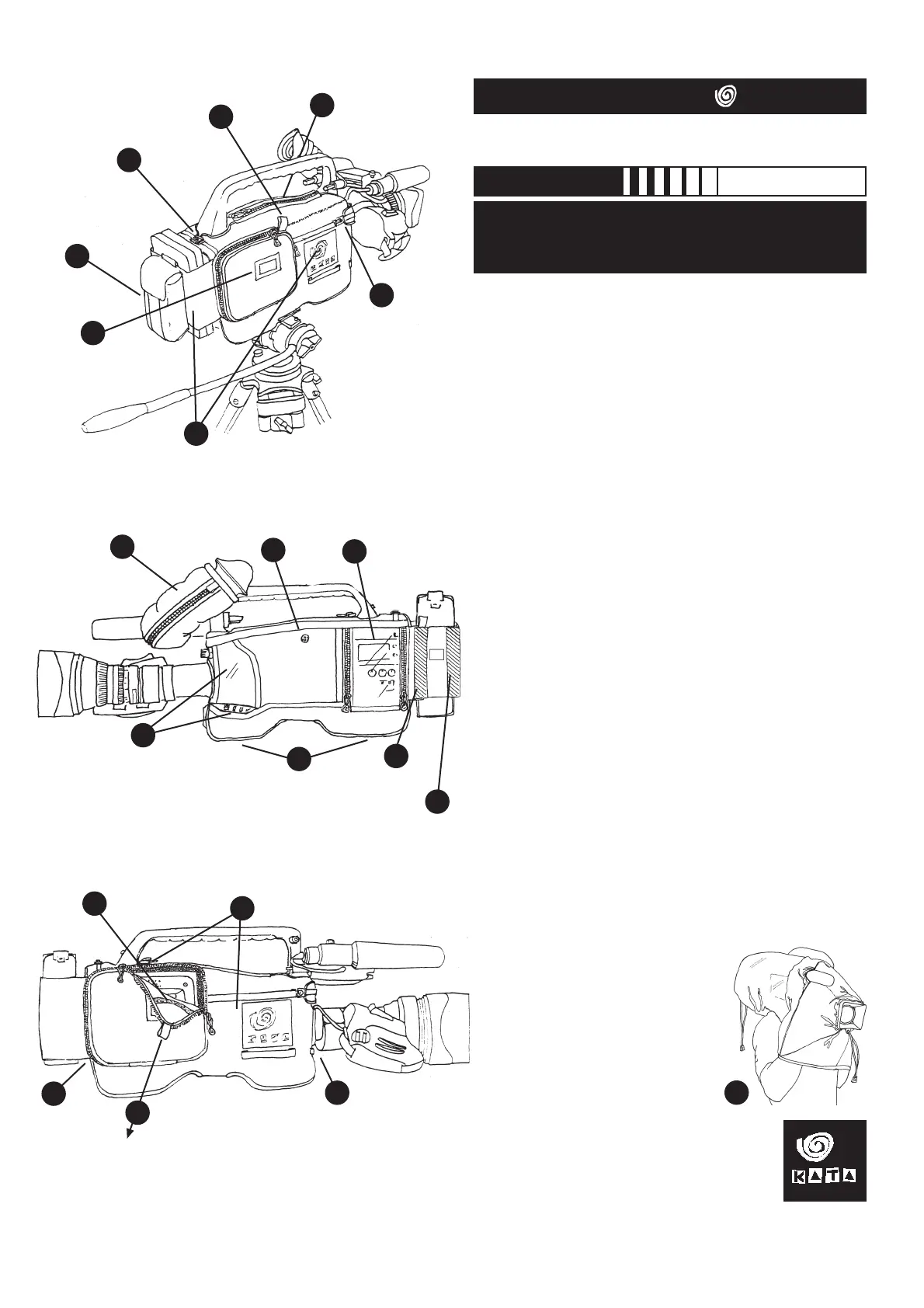 KATA