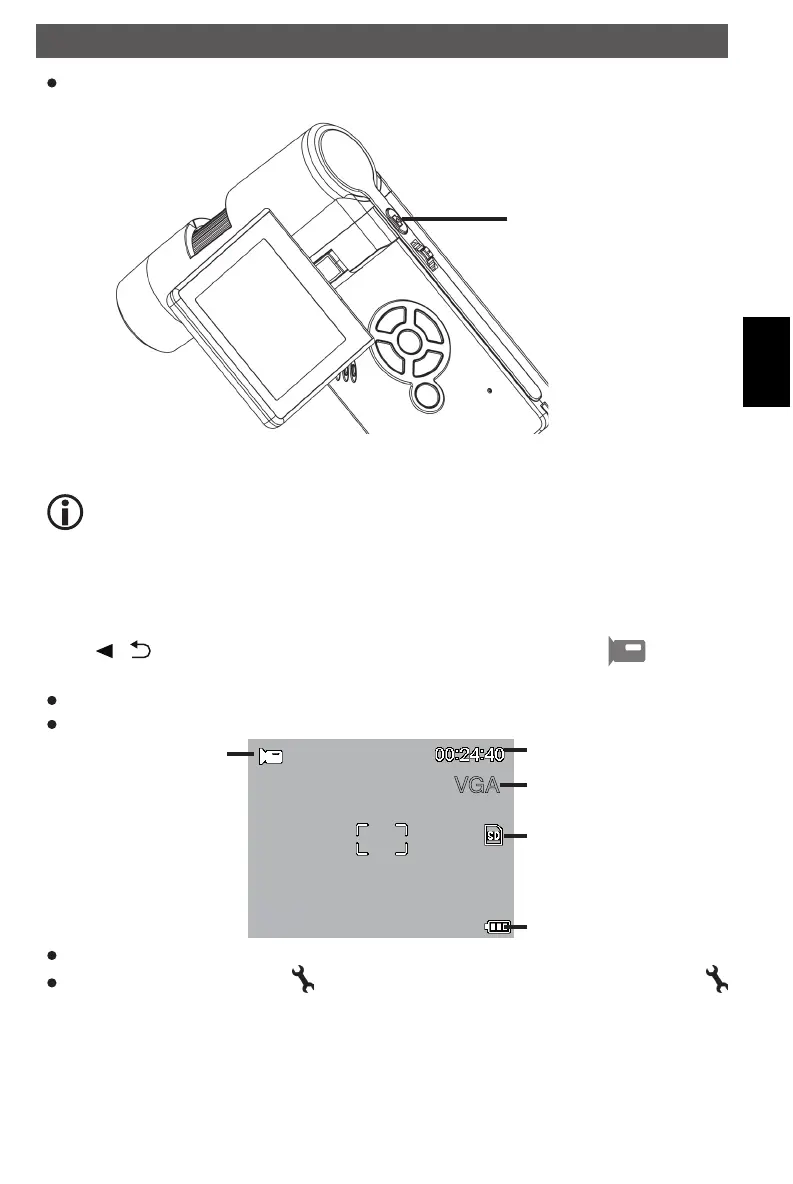 00:24:40

VGA

SD