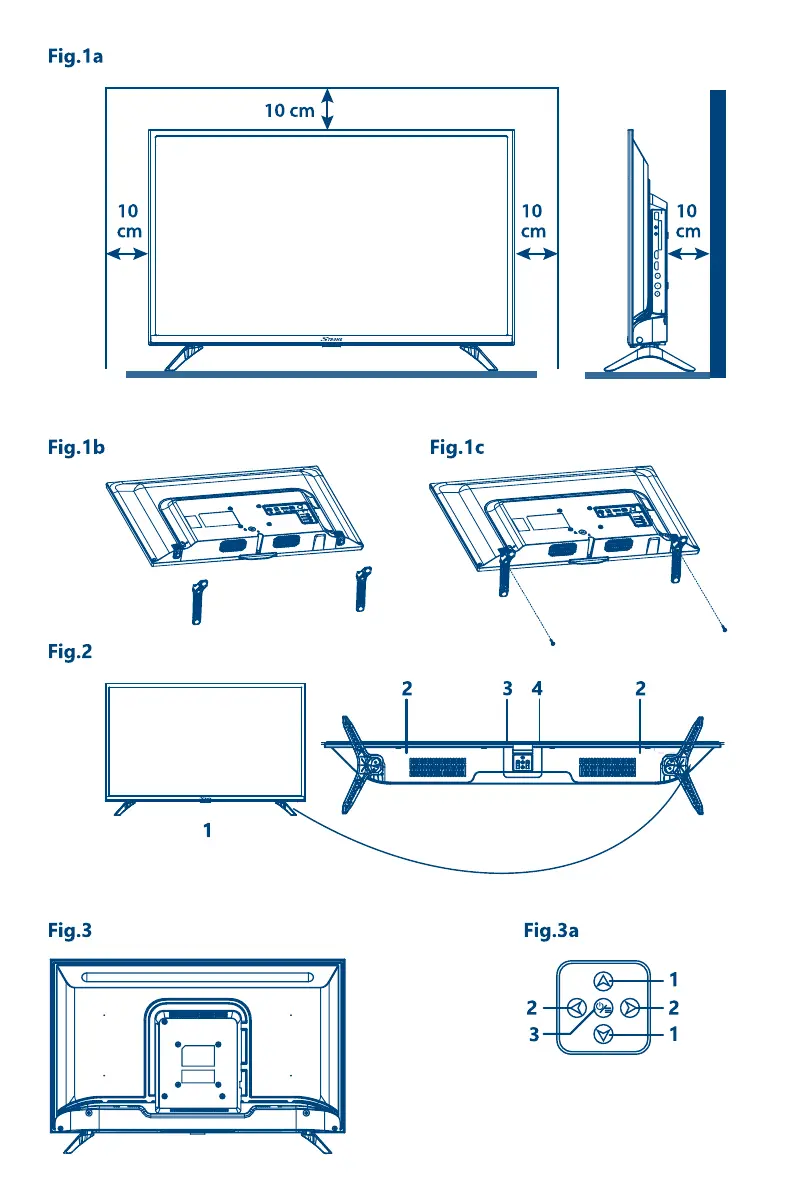 Fig.1a

10 cm

10 cm

10 cm

10 cm

STRONG

Fig.1b

Fig.1c

Fig.2

2 3 4 2

1

Fig.3

Fig.3a

1

2 2

3 1