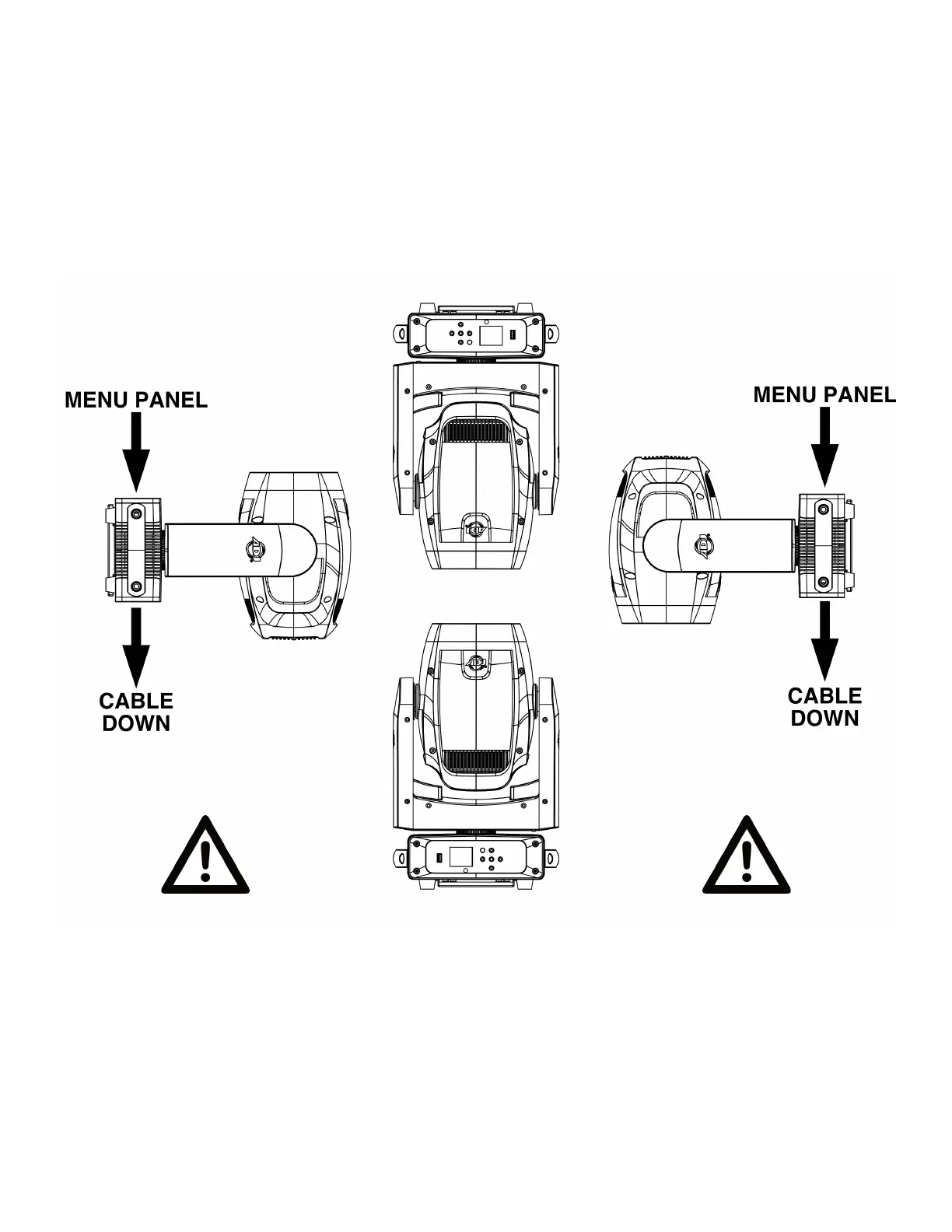 MENU PANEL

CABLE DOWN

MENU PANEL

CABLE DOWN