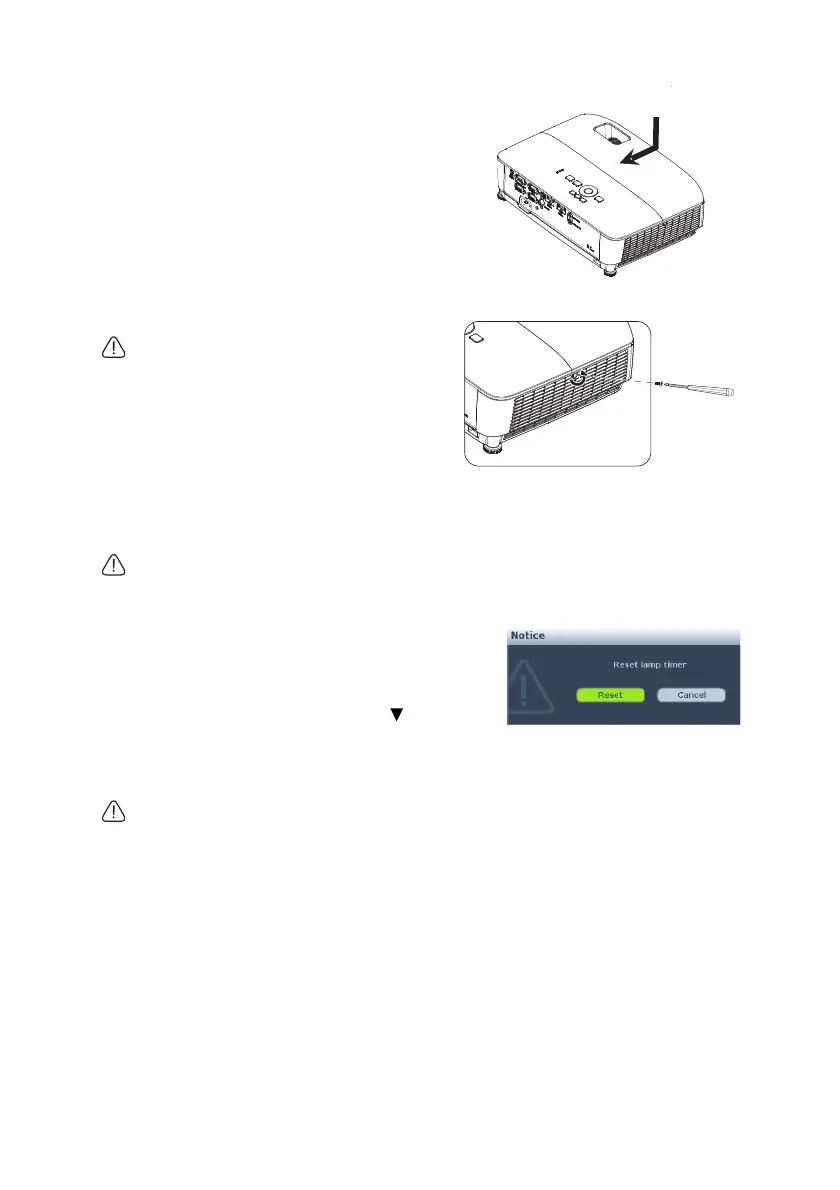 Notice

Reset lamp timer

Reset

Cancel