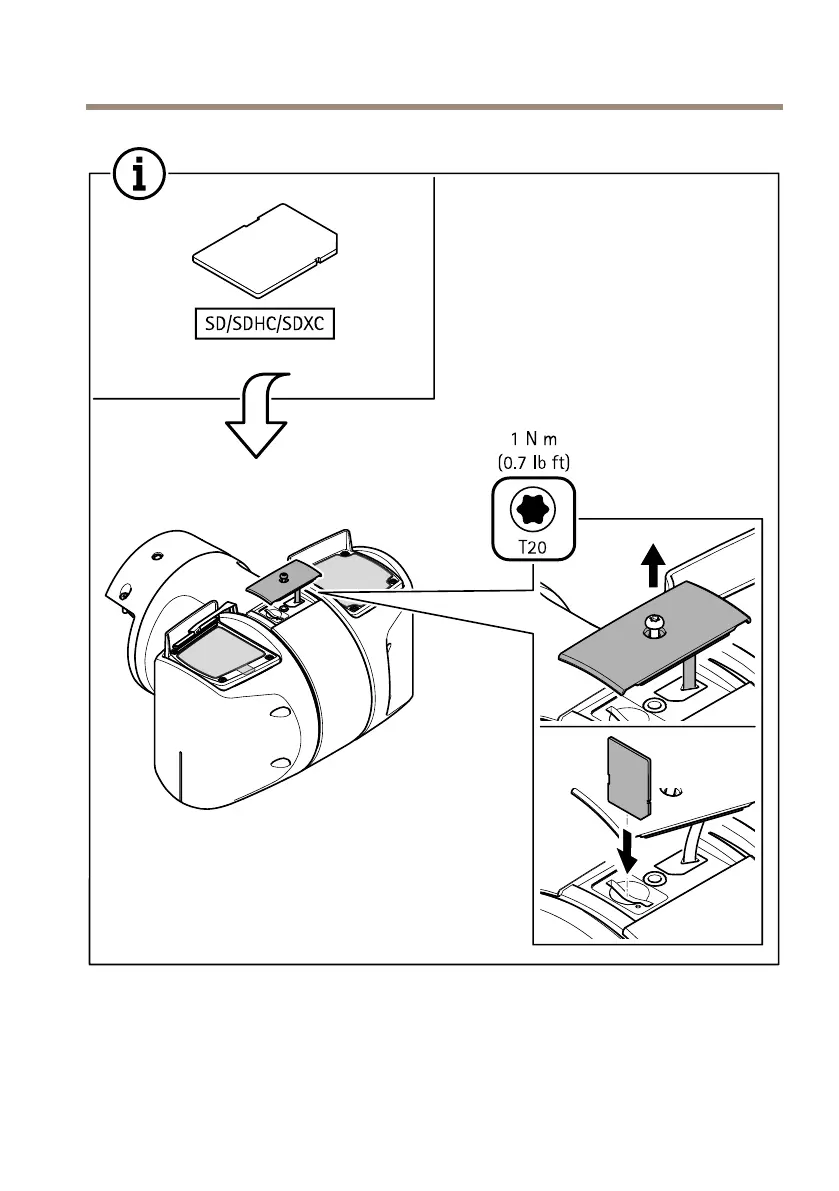 SD/SDHC/SDXC

1 N m
(0.7 lb ft)

T20